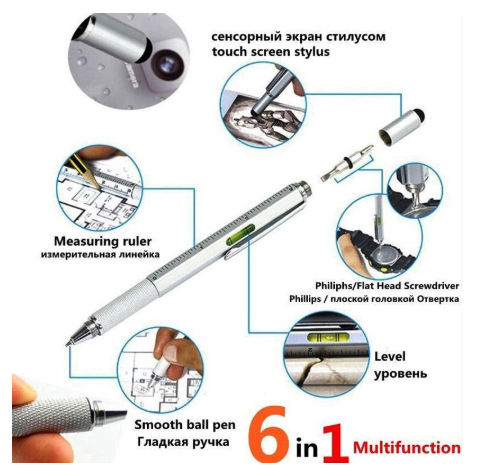 сенсорный экран стилусом
touch screen stylus

Measuring ruler
измерительная линейка

Philiphs/Flat Head Screwdriver
Phillips / плоской головкой Отвертка

Level
уровень

Smooth ball pen
Гладкая ручка

6 in 1 Multifunction