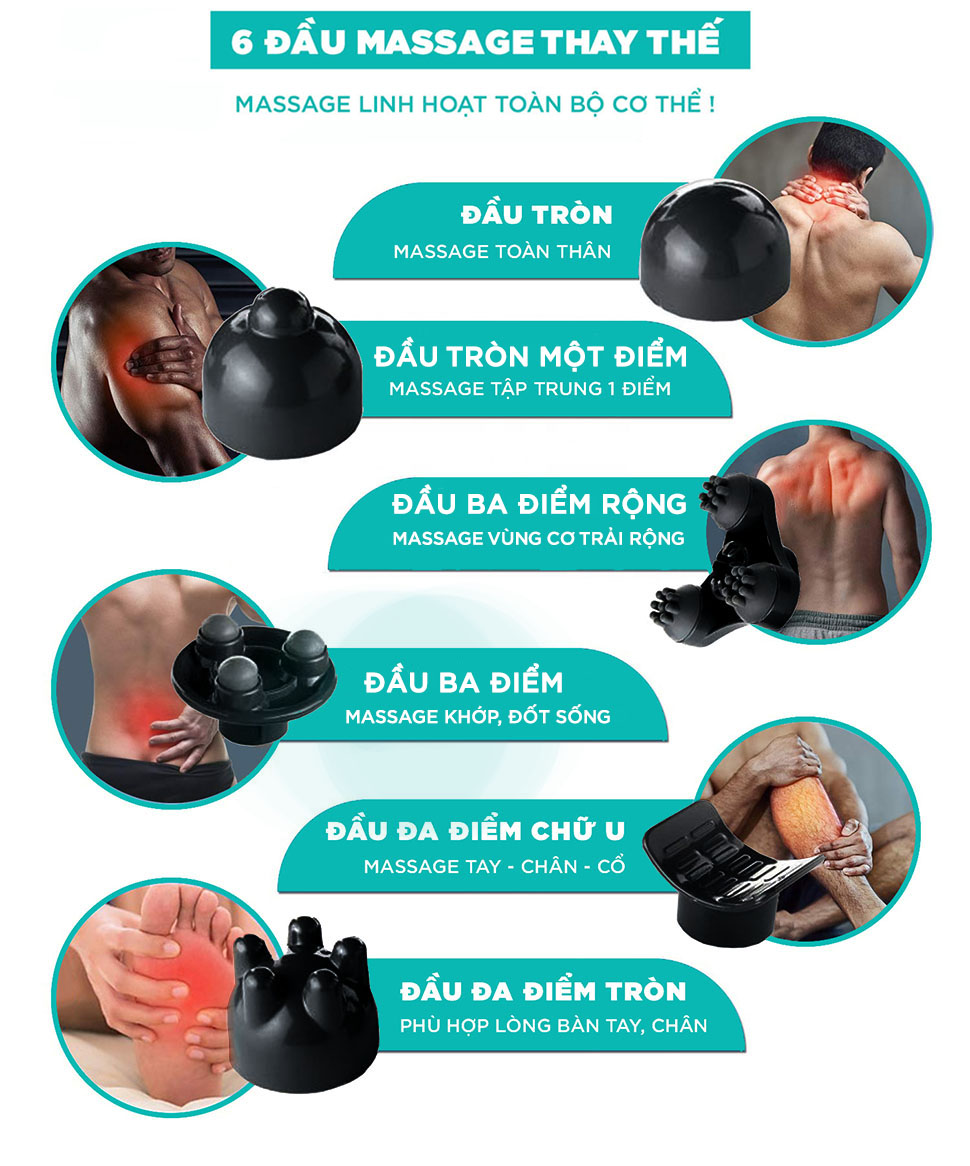 6 ĐẦU MASSAGE THAY THẾ

MASSAGE LINH HOẠT TOÀN BỘ CƠ THỂ !

ĐẦU TRÒN
MASSAGE TOÀN THÂN

ĐẦU TRÒN MỘT ĐIỂM
MASSAGE TẬP TRUNG 1 ĐIỂM

ĐẦU BA ĐIỂM RỘNG
MASSAGE VÙNG CƠ TRẢI RỘNG

ĐẦU BA ĐIỂM
MASSAGE KHỚP, ĐỐT SỐNG

ĐẦU ĐA ĐIỂM CHỮ U
MASSAGE TAY - CHÂN - CỔ

ĐẦU ĐA ĐIỂM TRÒN
PHÙ HỢP LÒNG BÀN TAY, CHÂN