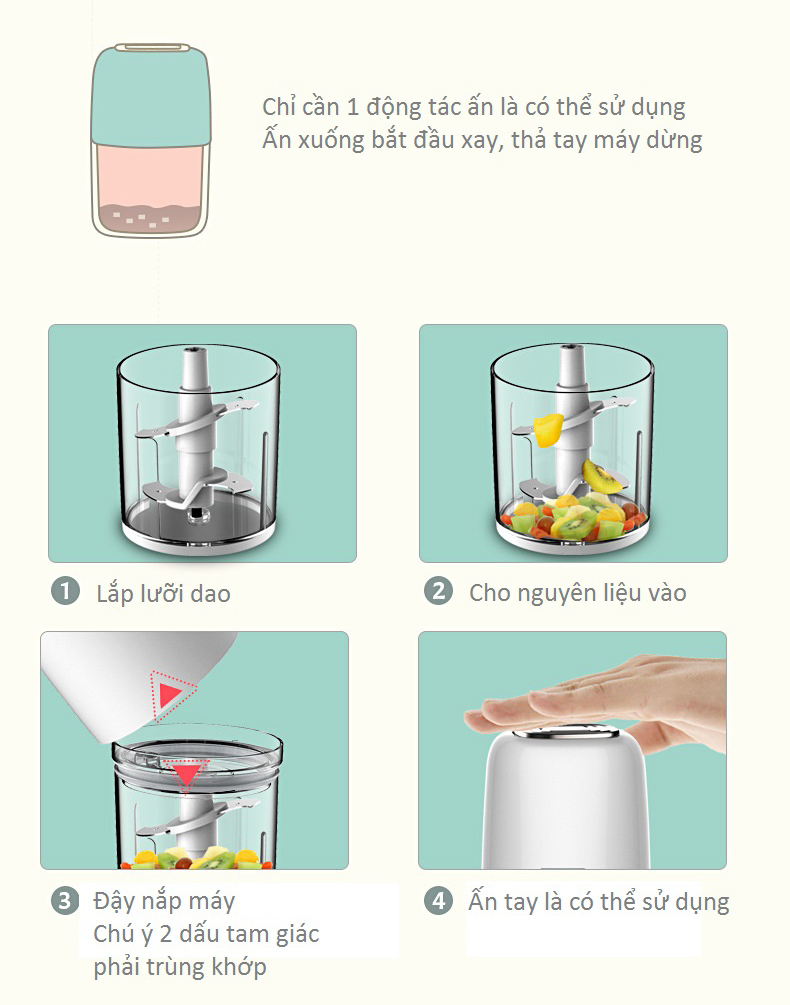 Chỉ cần 1 động tác ấn là có thể sử dụng
Ấn xuống bắt đầu xay, thả tay máy dừng

1 Lắp lưỡi dao

2 Cho nguyên liệu vào

3 Đậy nắp máy
Chú ý 2 dấu tam giác phải trùng khớp

4 Ấn tay là có thể sử dụng