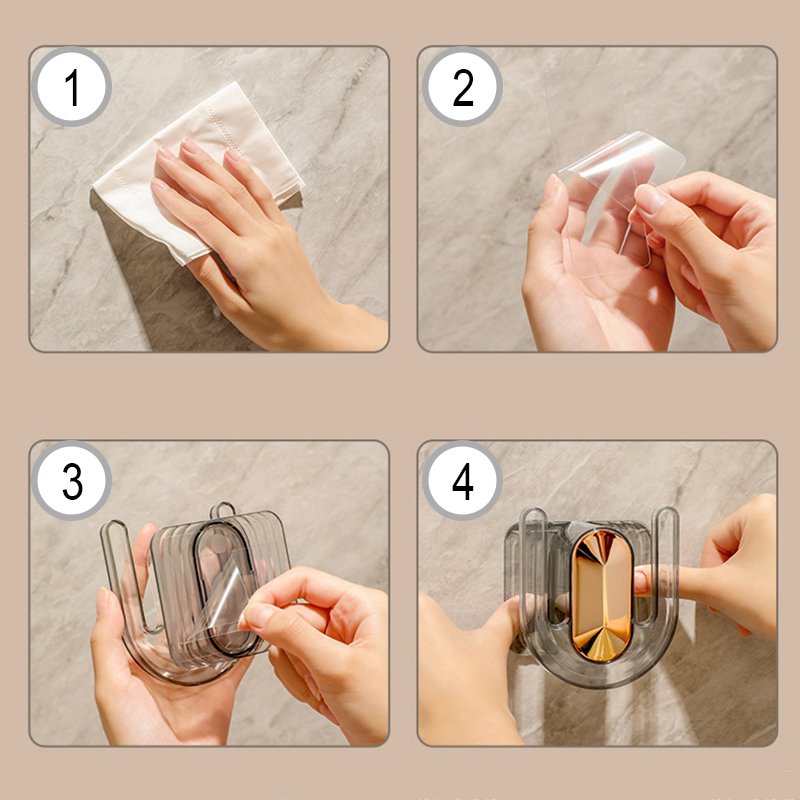 1

2

3

4