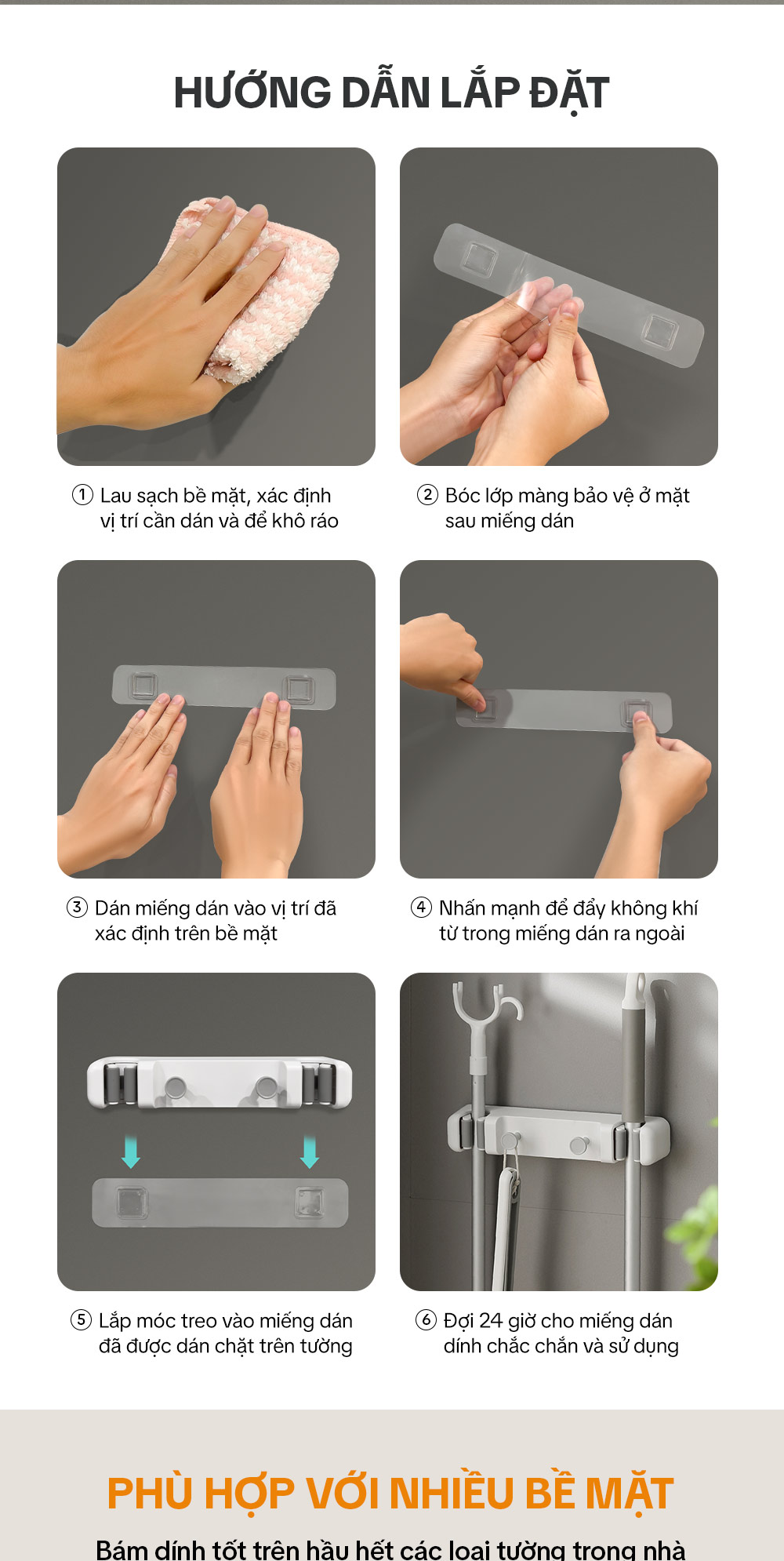 HƯỚNG DẪN LẮP ĐẶT

① Lau sạch bề mặt, xác định vị trí cần dán và để khô ráo

② Bóc lớp màng bảo vệ ở mặt sau miếng dán

③ Dán miếng dán vào vị trí đã xác định trên bề mặt

④ Nhấn mạnh để đẩy không khí từ trong miếng dán ra ngoài

⑤ Lắp móc treo vào miếng dán đã được dán chặt trên tường

⑥ Đợi 24 giờ cho miếng dán dính chắc chắn và sử dụng

PHÙ HỢP VỚI NHIỀU BỀ MẶT

Bám dính tốt trên hầu hết các loại tường trong nhà