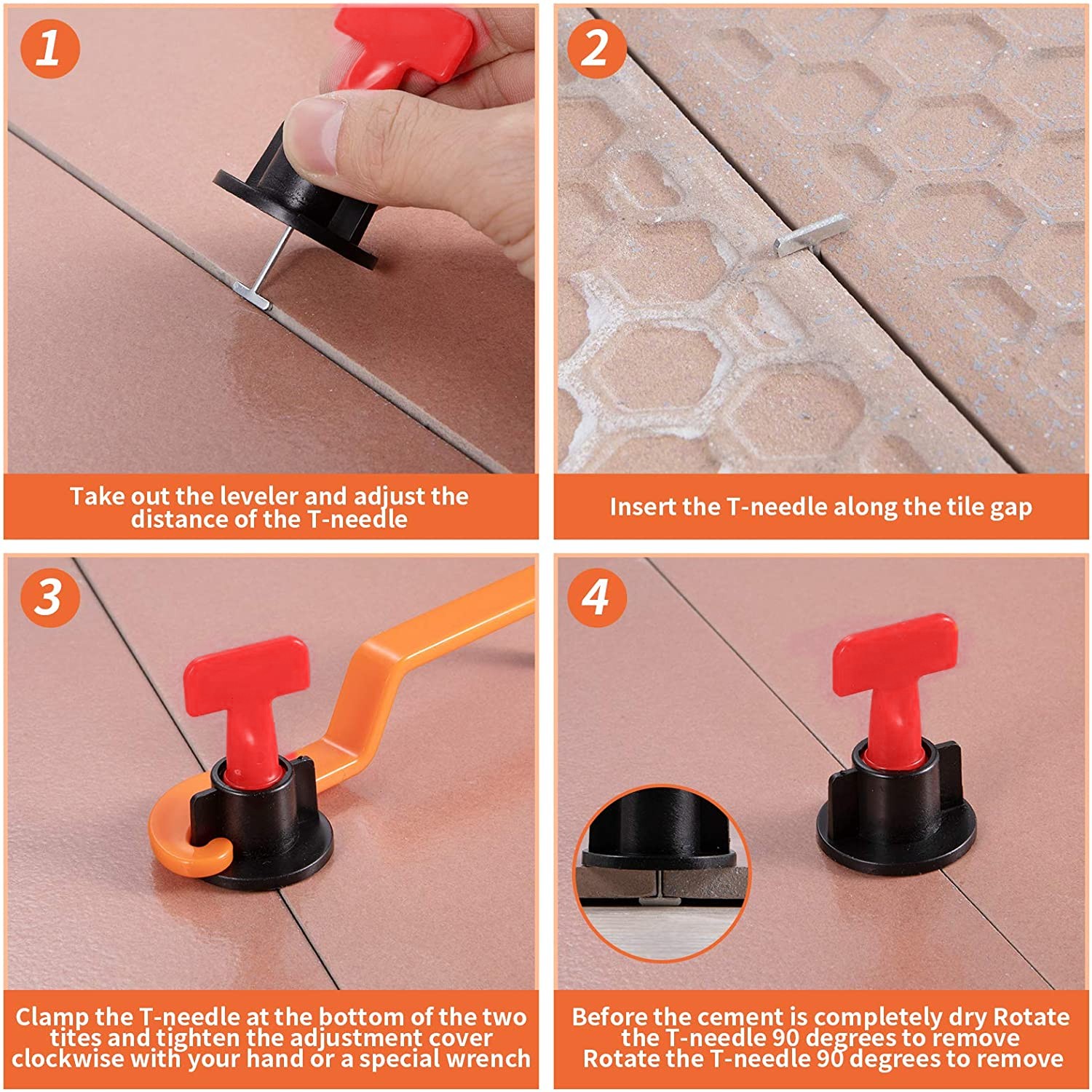 1

Take out the leveler and adjust the distance of the T-needle

2

Insert the T-needle along the tile gap

3

Clamp the T-needle at the bottom of the two tites and tighten the adjustment cover clockwise with your hand or a special wrench

4

Before the cement is completely dry Rotate the T-needle 90 degrees to remove Rotate the T-needle 90 degrees to remove