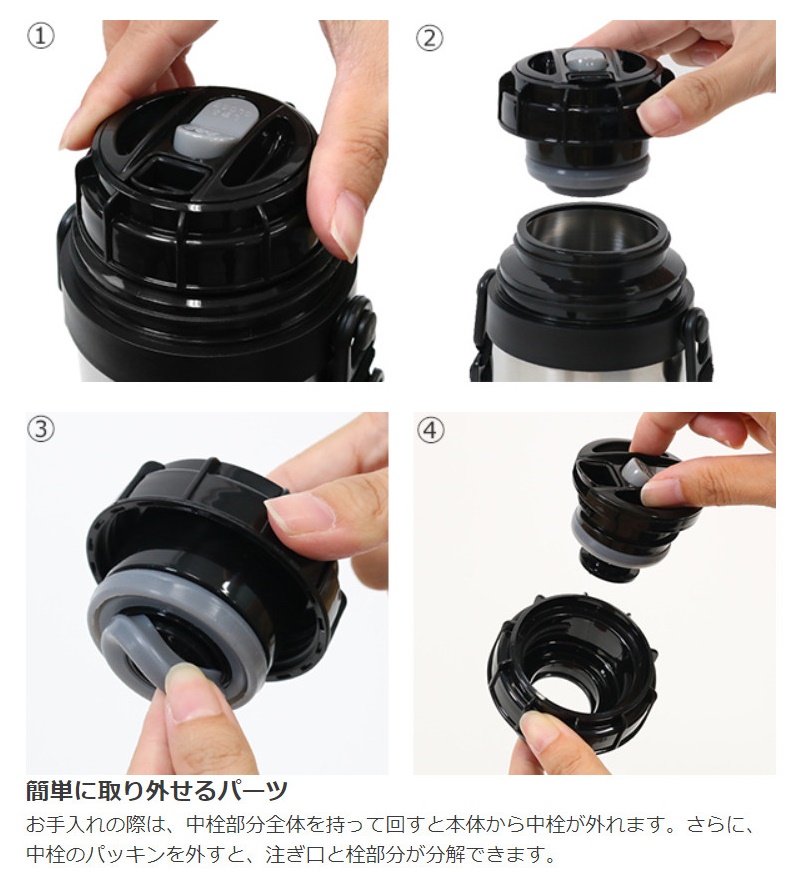 ①

②

③

④

簡単に取り外せるパーツ

お手入れの際は、中栓部分全体を持って回すと本体から中栓が外れます。さらに、中栓のパッキンを外すと、注ぎ口と栓部分が分解できます。