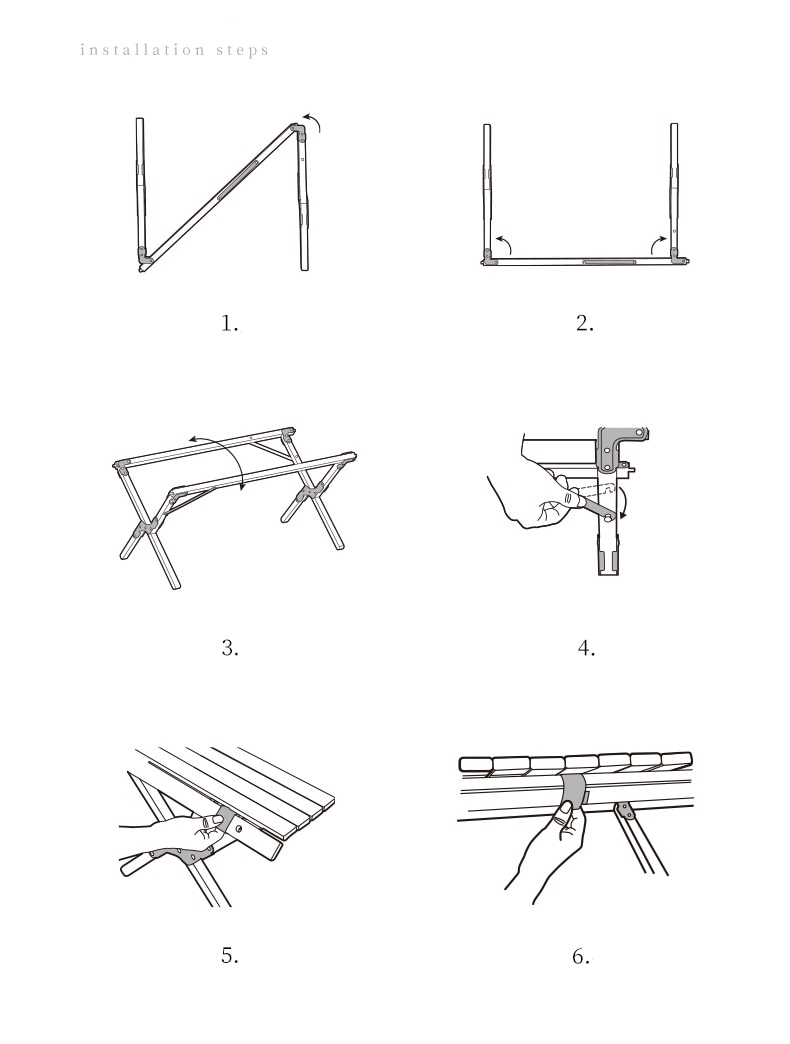 installation steps

1.

2.

3.

4.

5.

6.