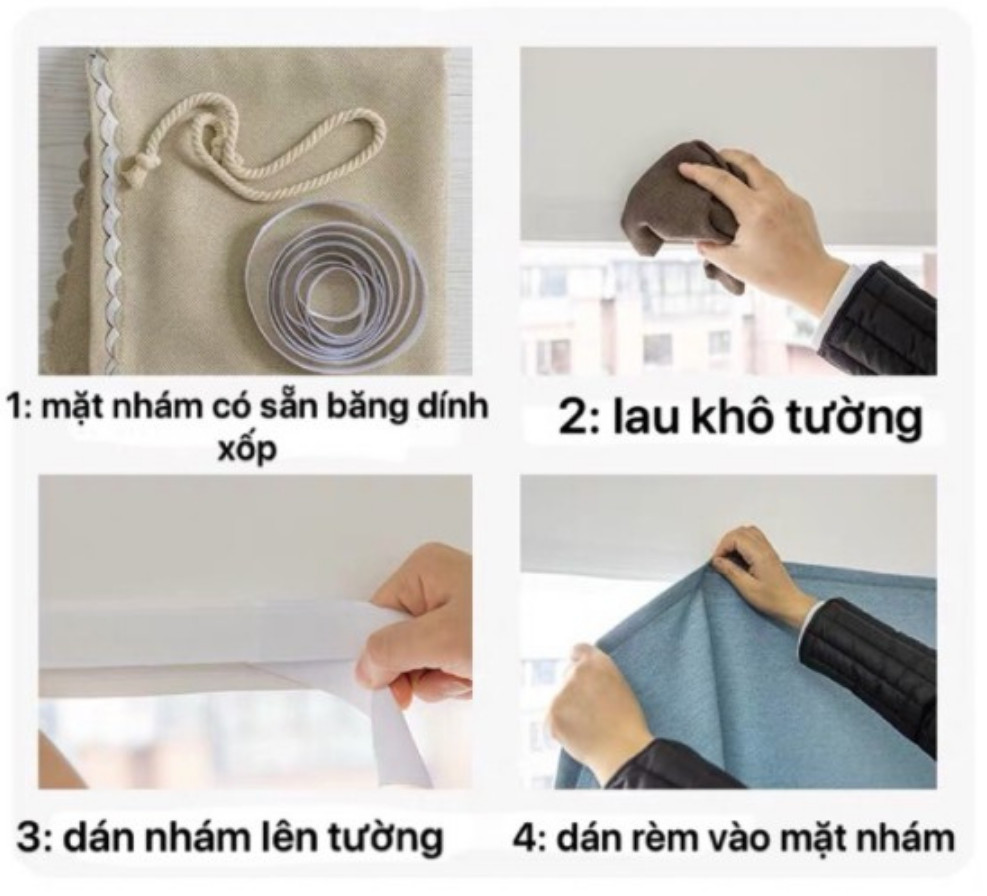 1: mặt nhám có sẵn băng dính xốp

2: lau khô tường

3: dán nhám lên tường

4: dán rèm vào mặt nhám