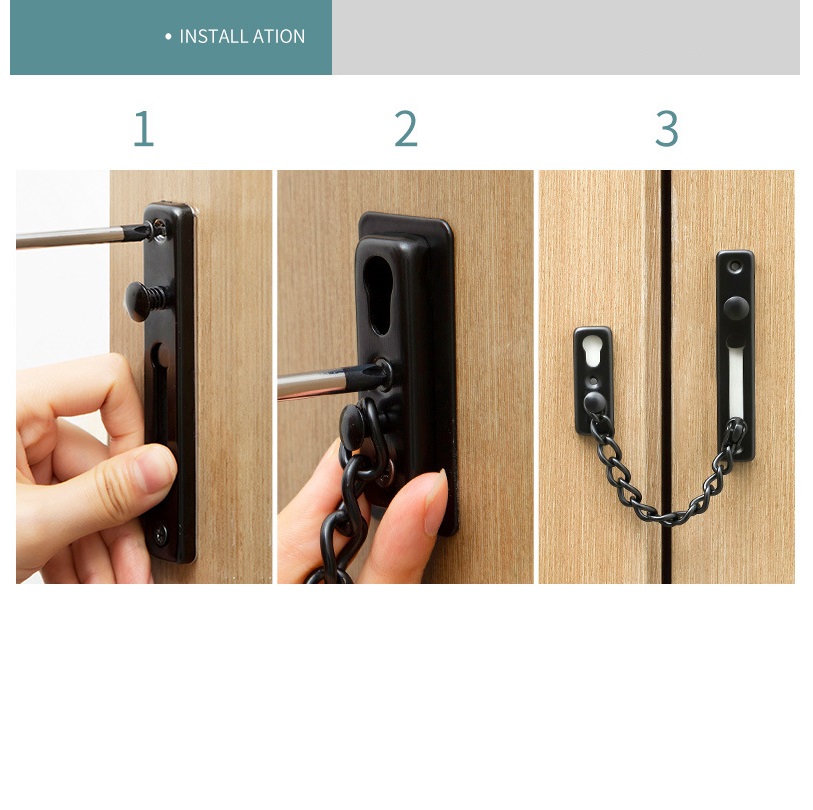 • INSTALL ATION

1

2

3