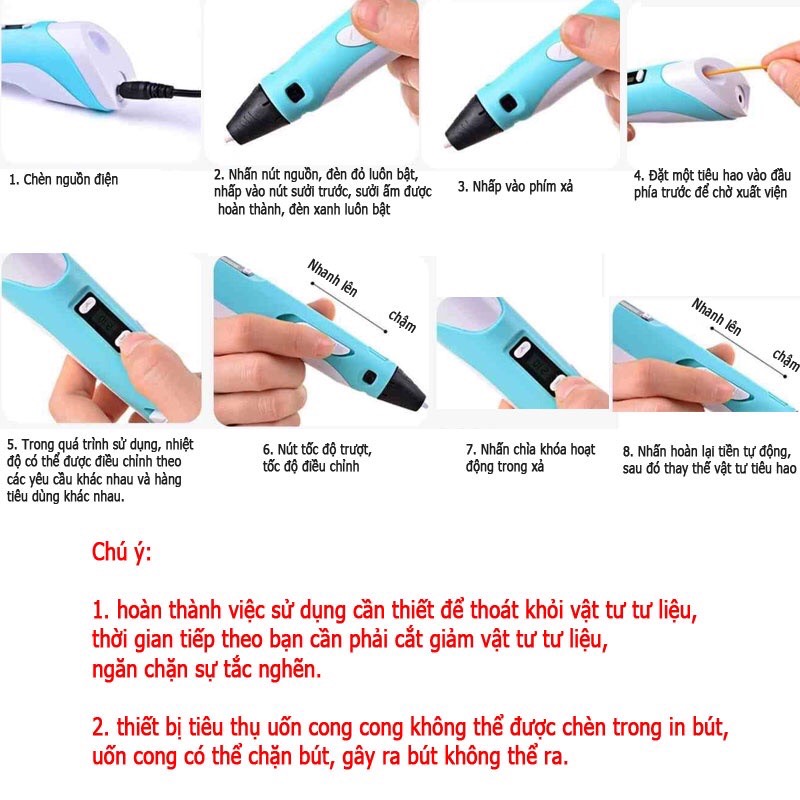 1. Chèn nguồn điện

2. Nhấn nút nguồn, đèn đỏ luôn bật, nhấp vào nút sưởi trước, sưởi ấm được hoàn thành, đèn xanh luôn bật

3. Nhấp vào phím xả

4. Đặt một tiêu hao vào đầu phía trước để chờ xuất viện

Nhanh lên
chậm

Nhanh lên
chậm

5. Trong quá trình sử dụng, nhiệt độ có thể được điều chỉnh theo các yêu cầu khác nhau và hàng tiêu dùng khác nhau.

6. Nút tốc độ trượt, tốc độ điều chỉnh

7. Nhấn chìa khóa hoạt động trong xả

8. Nhấn hoàn lại tiền tự động, sau đó thay thế vật tư tiêu hao

Chú ý:

1. hoàn thành việc sử dụng cần thiết để thoát khỏi vật tư tư liệu, thời gian tiếp theo bạn cần phải cắt giảm vật tư tư liệu, ngăn chặn sự tắc nghẽn.

2. thiết bị tiêu thụ uốn cong cong không thể được chèn trong in bút, uốn cong có thể chặn bút, gây ra bút không thể ra.