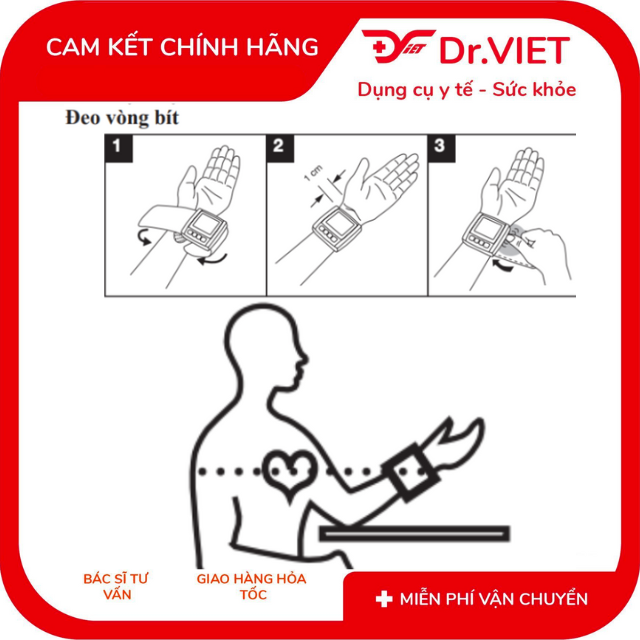 CAM KẾT CHÍNH HÃNG

Dr.VIET
Dụng cụ y tế - Sức khỏe

Đeo vòng bít

1

2

1 cm

3

BÁC SĨ TƯ VẤN

GIAO HÀNG HỎA TỐC

MIỄN PHÍ VẬN CHUYỂN