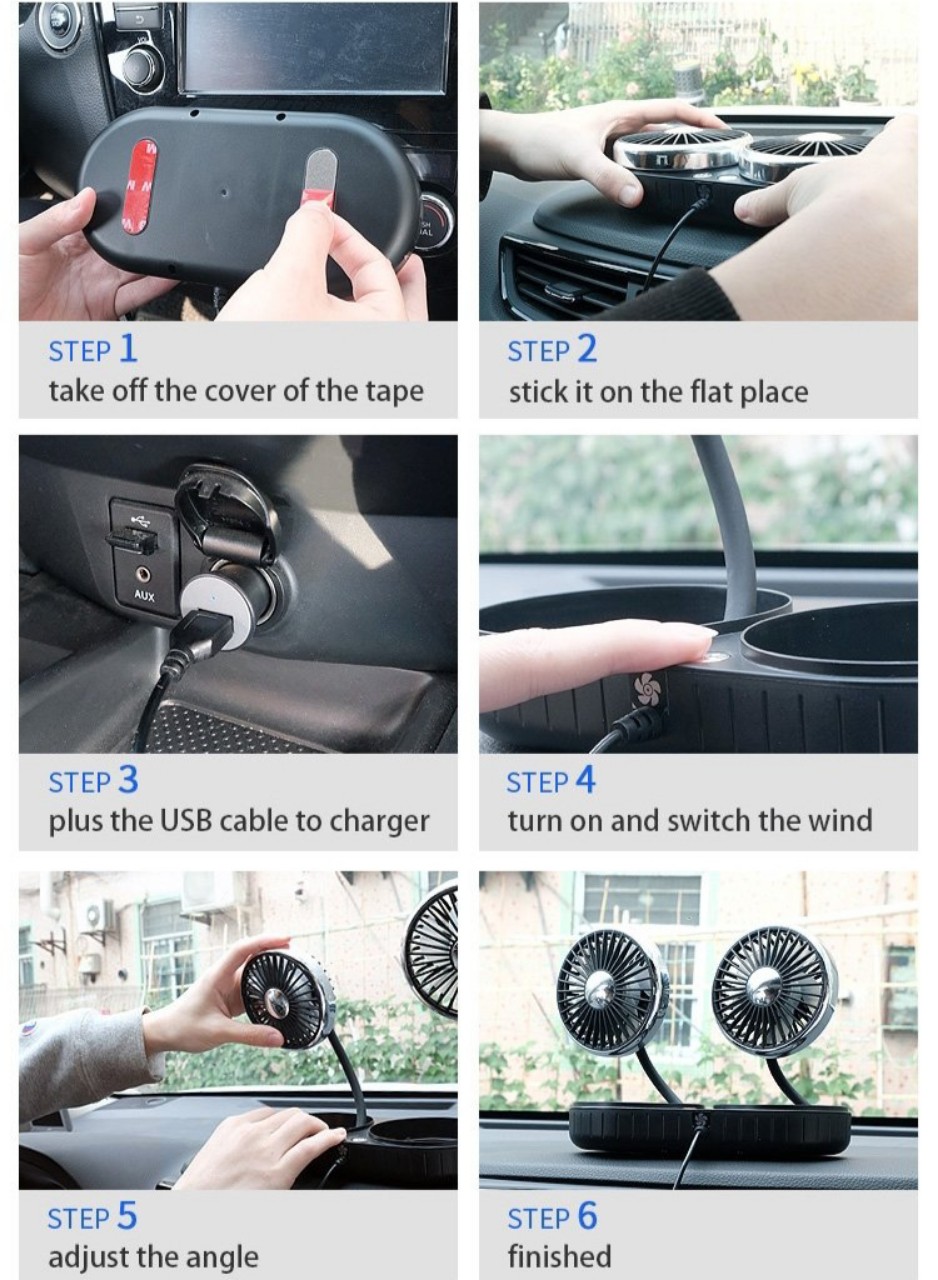 STEP 1
take off the cover of the tape

STEP 2
stick it on the flat place

AUX

STEP 3
plus the USB cable to charger

STEP 4
turn on and switch the wind

STEP 5
adjust the angle

STEP 6
finished