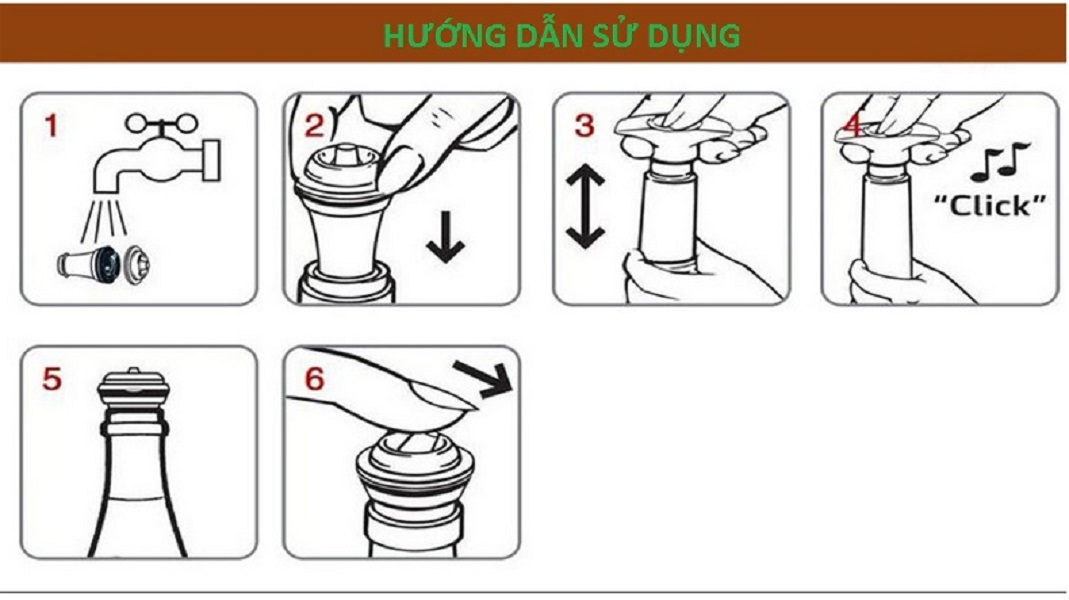 HƯỚNG DẪN SỬ DỤNG

1

2

3

4

"Click"

5

6