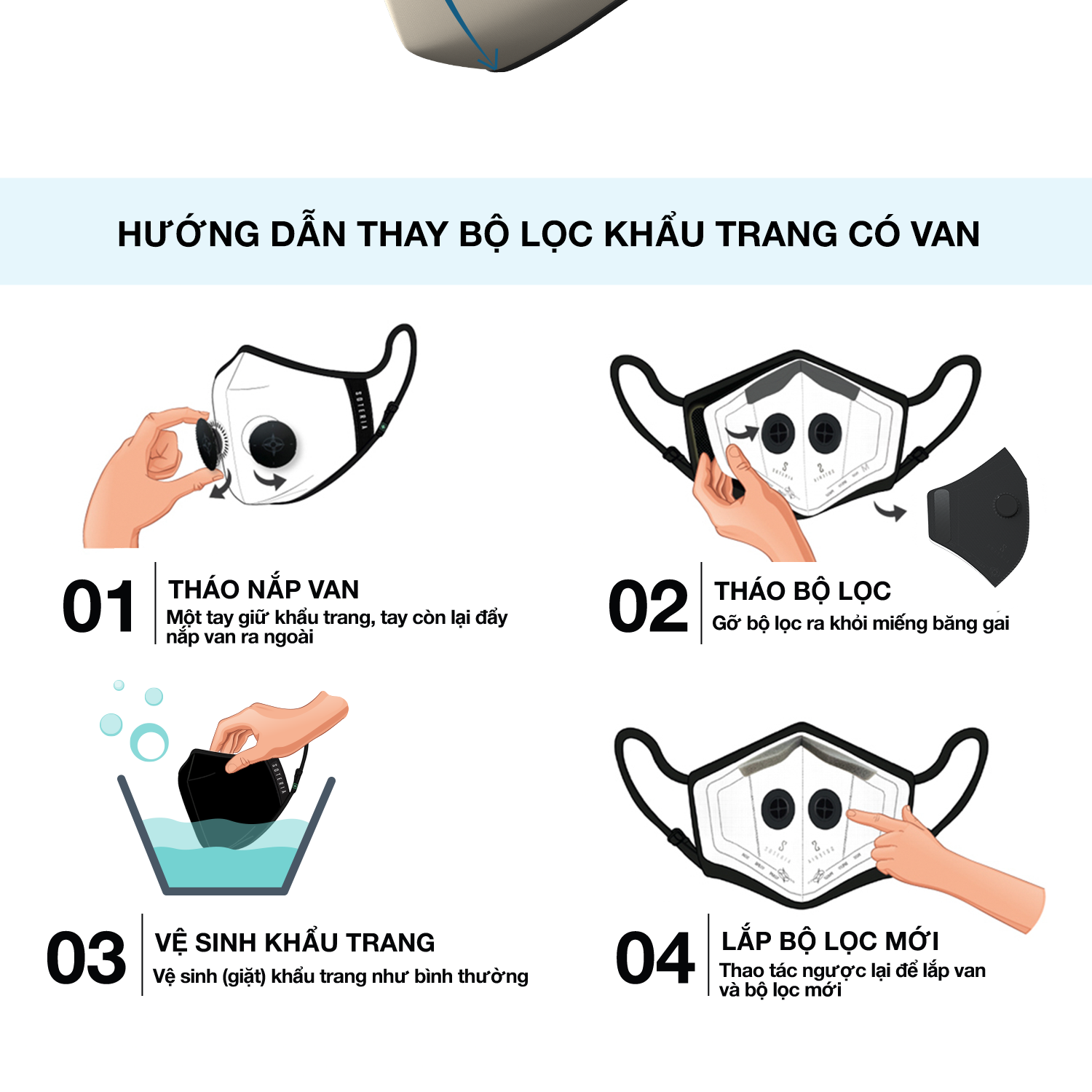 HƯỚNG DẪN THAY BỘ LỌC KHẨU TRANG CÓ VAN

SOTERIA

01 THÁO NẮP VAN
Một tay giữ khẩu trang, tay còn lại đẩy nắp van ra ngoài

02 THÁO BỘ LỌC
Gỡ bộ lọc ra khỏi miếng băng gai

SOTERIA

03 VỆ SINH KHẨU TRANG
Vệ sinh (giặt) khẩu trang như bình thường

04 LẮP BỘ LỌC MỚI
Thao tác ngược lại để lắp van và bộ lọc mới