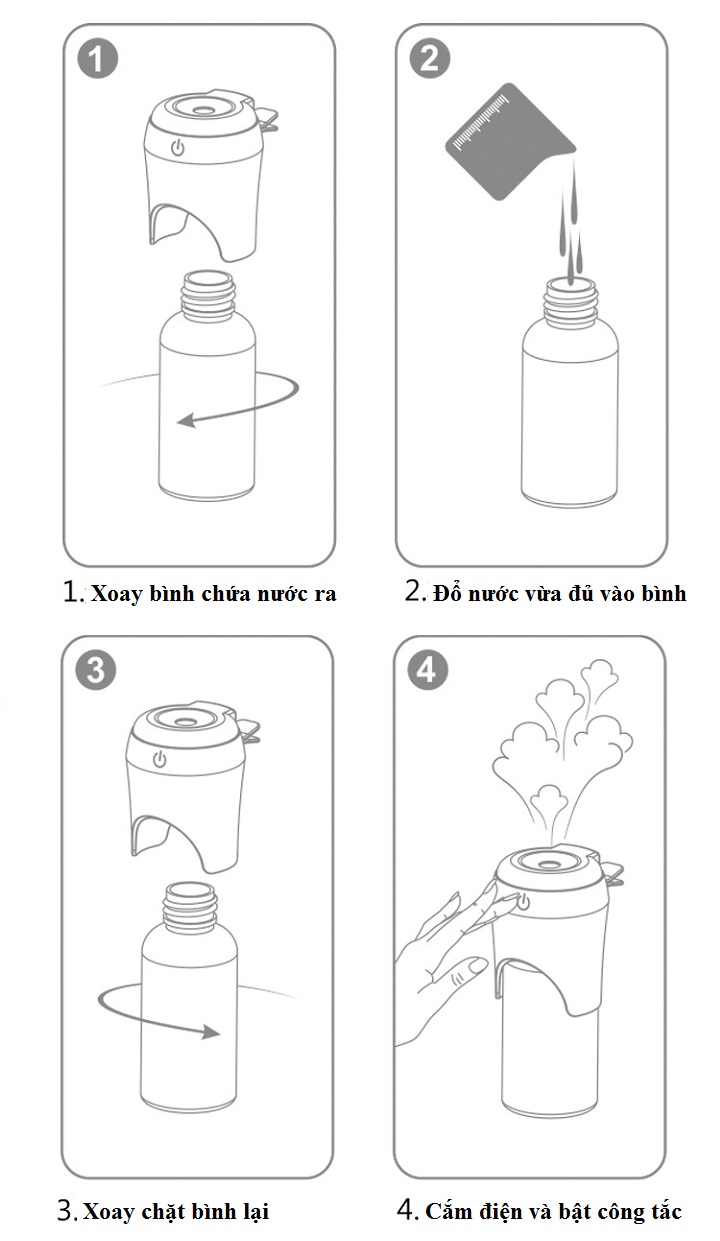 1

2

1. Xoay bình chứa nước ra

2. Đổ nước vừa đủ vào bình

3

4

3. Xoay chặt bình lại

4. Cắm điện và bật công tắc