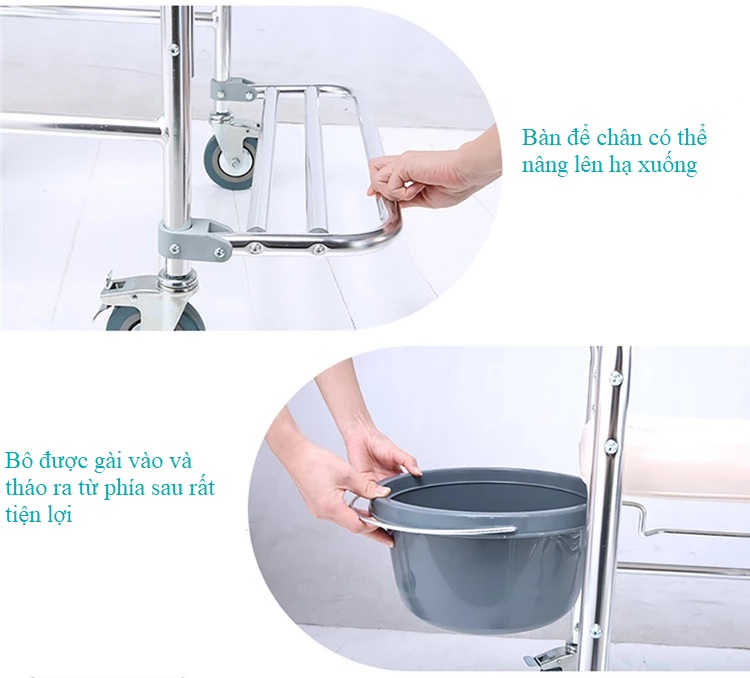 Bàn để chân có thể nâng lên hạ xuống

Bô được gài vào và tháo ra từ phía sau rất tiện lợi