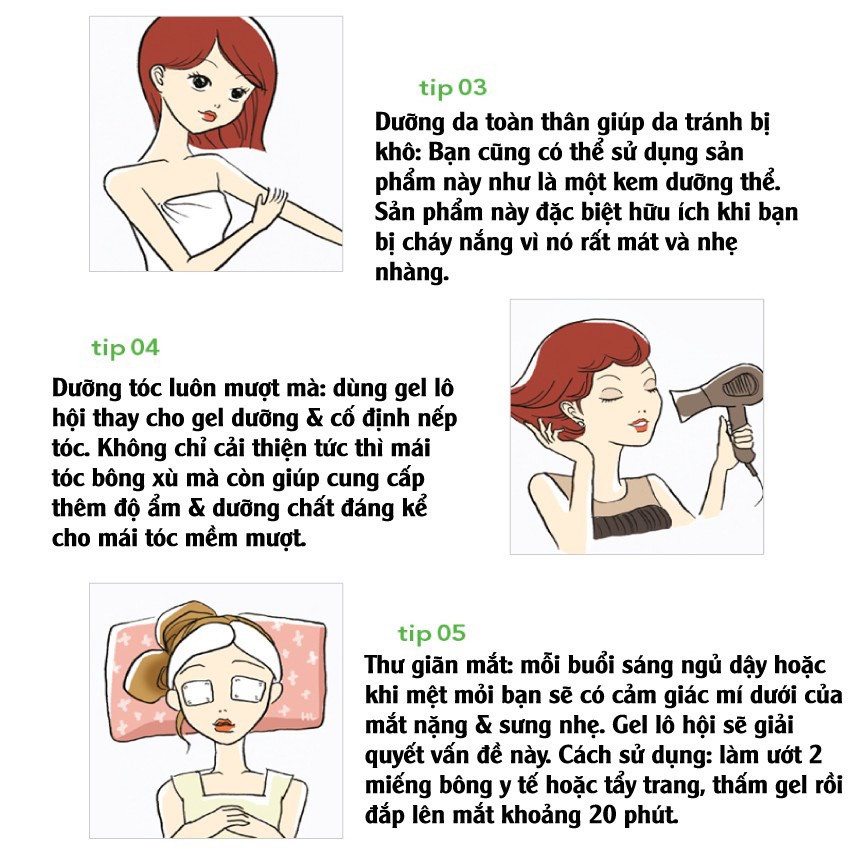 tip 03

Dưỡng da toàn thân giúp da tránh bị khô: Bạn cũng có thể sử dụng sản phẩm này như là một kem dưỡng thể. Sản phẩm này đặc biệt hữu ích khi bạn bị cháy nắng vì nó rất mát và nhẹ nhàng.

tip 04

Dưỡng tóc luôn mượt mà: dùng gel lô hội thay cho gel dưỡng & cố định nếp tóc. Không chỉ cải thiện tức thì mái tóc bông xù mà còn giúp cung cấp thêm độ ẩm & dưỡng chất đáng kể cho mái tóc mềm mượt.

tip 05

Thư giãn mắt: mỗi buổi sáng ngủ dậy hoặc khi mệt mỏi bạn sẽ có cảm giác mí dưới của mắt nặng & sưng nhẹ. Gel lô hội sẽ giải quyết vấn đề này. Cách sử dụng: làm ướt 2 miếng bông y tế hoặc tẩy trang, thấm gel rồi đắp lên mắt khoảng 20 phút.