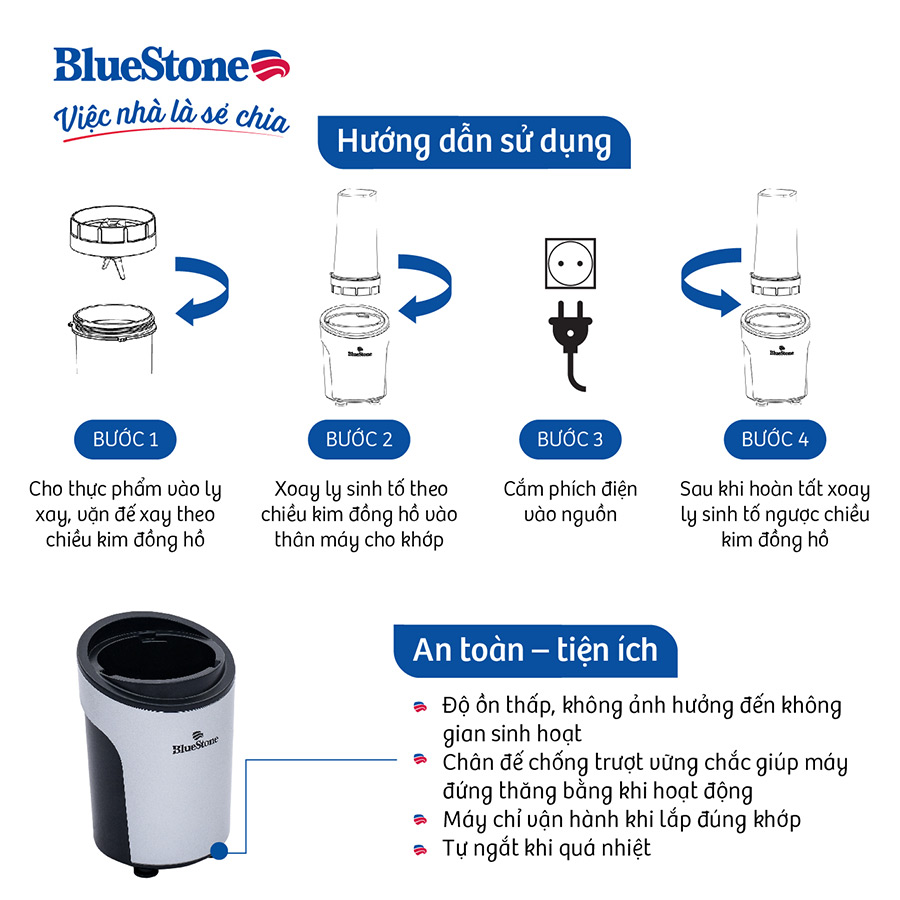 BlueStone
Việc nhà là sẻ chia

Hướng dẫn sử dụng

BlueStone

BlueStone

BƯỚC 1
Cho thực phẩm vào ly xay, vặn đế xay theo chiều kim đồng hồ

BƯỚC 2
Xoay ly sinh tố theo chiều kim đồng hồ vào thân máy cho khớp

BƯỚC 3
Cắm phích điện vào nguồn

BƯỚC 4
Sau khi hoàn tất xoay ly sinh tố ngược chiều kim đồng hồ

BlueStone

An toàn – tiện ích

Độ ồn thấp, không ảnh hưởng đến không gian sinh hoạt
Chân đế chống trượt vững chắc giúp máy đứng thăng bằng khi hoạt động
Máy chỉ vận hành khi lắp đúng khớp
Tự ngắt khi quá nhiệt