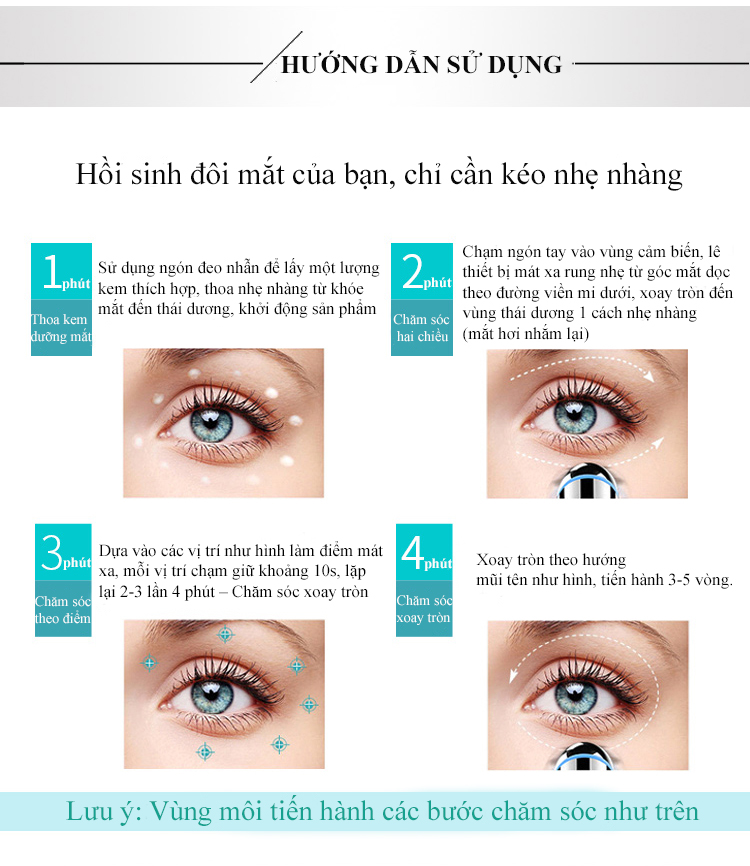 HƯỚNG DẪN SỬ DỤNG

Hồi sinh đôi mắt của bạn, chỉ cần kéo nhẹ nhàng

1phút
Thoa kem dưỡng mắt

Sử dụng ngón đeo nhẫn để lấy một lượng kem thích hợp, thoa nhẹ nhàng từ khóe mắt đến thái dương, khởi động sản phẩm

2phút
Chăm sóc hai chiều

Chạm ngón tay vào vùng cảm biến, lê thiết bị mát xa rung nhẹ từ góc mắt dọc theo đường viền mi dưới, xoay tròn đến vùng thái dương 1 cách nhẹ nhàng (mắt hơi nhắm lại)

3phút
Chăm sóc theo điểm

Dựa vào các vị trí như hình làm điểm mát xa, mỗi vị trí chạm giữ khoảng 10s, lặp lại 2-3 lần 4 phút – Chăm sóc xoay tròn

4phút
Chăm sóc xoay tròn

Xoay tròn theo hướng mũi tên như hình, tiến hành 3-5 vòng.

Lưu ý: Vùng môi tiến hành các bước chăm sóc như trên