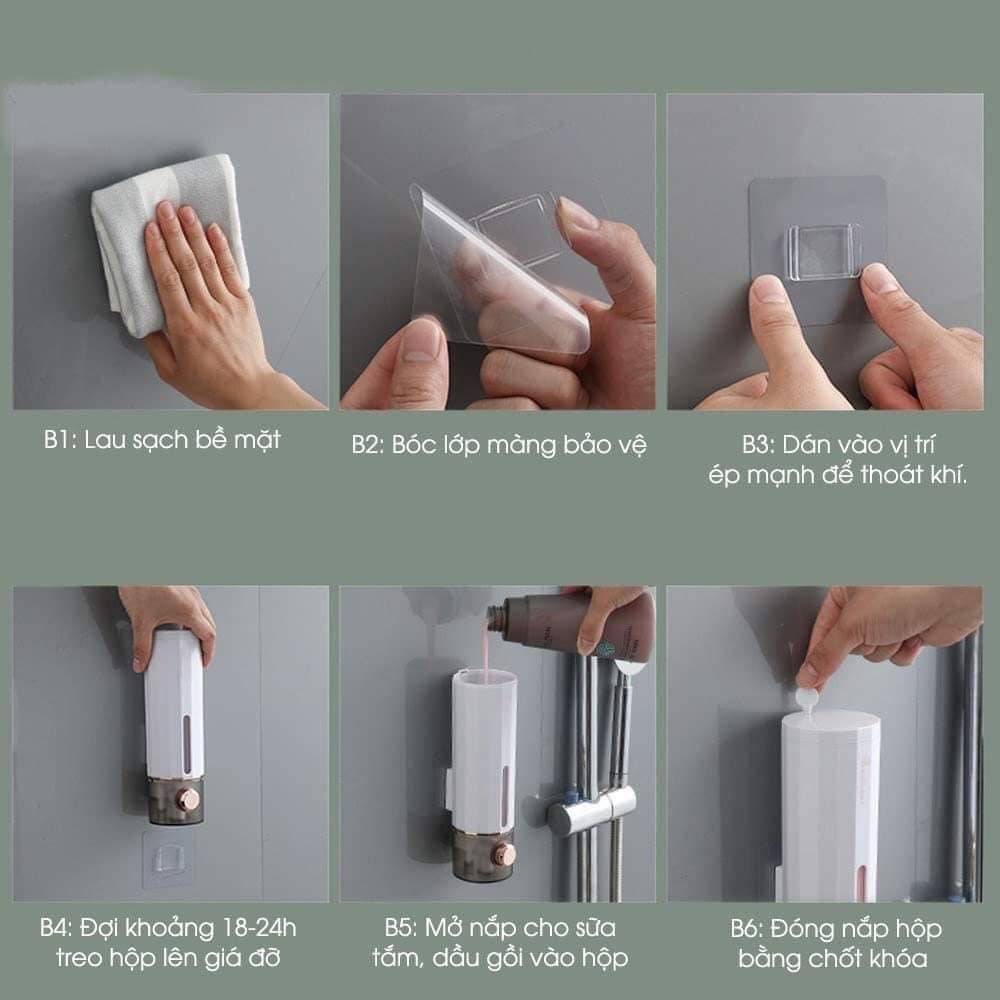 B1: Lau sạch bề mặt

B2: Bóc lớp màng bảo vệ

B3: Dán vào vị trí ép mạnh để thoát khí.

B4: Đợi khoảng 18-24h treo hộp lên giá đỡ

B5: Mở nắp cho sữa tắm, dầu gội vào hộp

B6: Đóng nắp hộp bằng chốt khóa