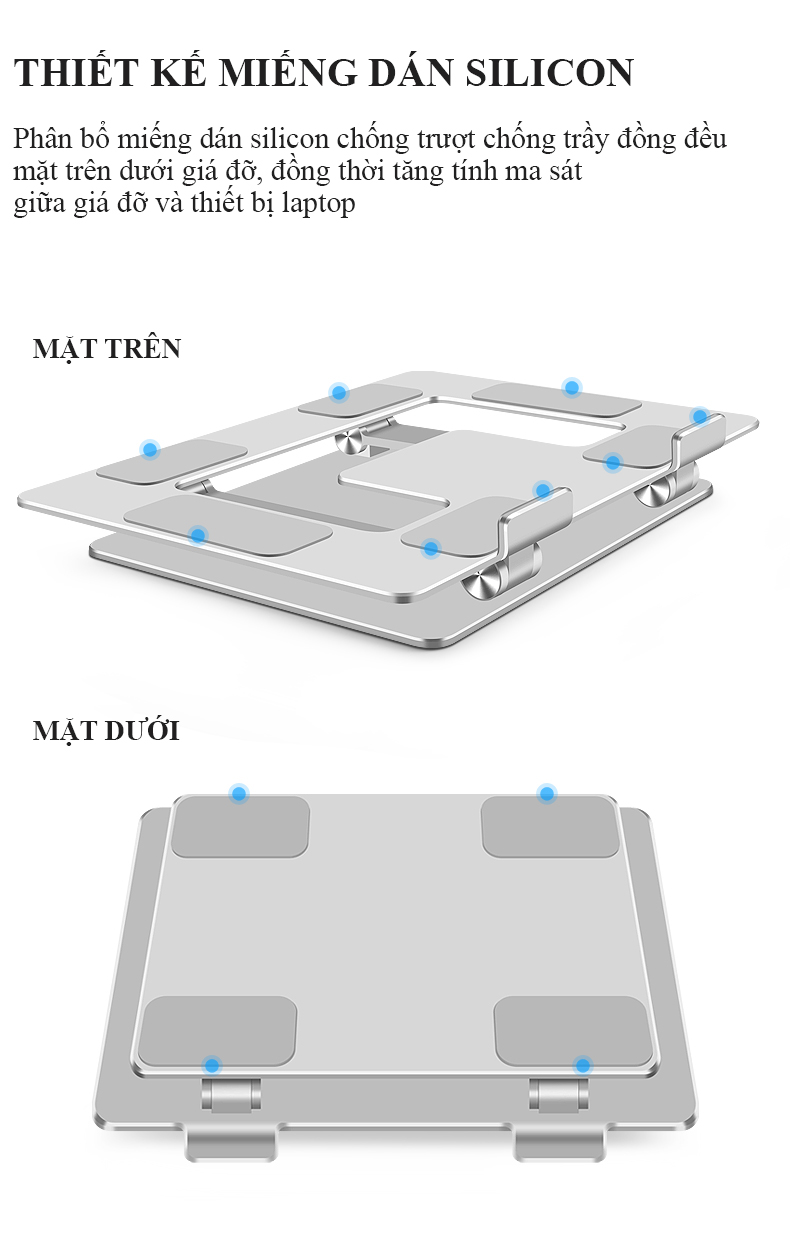 THIẾT KẾ MIẾNG DÁN SILICON

Phân bổ miếng dán silicon chống trượt chống trầy đồng đều mặt trên dưới giá đỡ, đồng thời tăng tính ma sát giữa giá đỡ và thiết bị laptop

MẶT TRÊN

MẶT DƯỚI