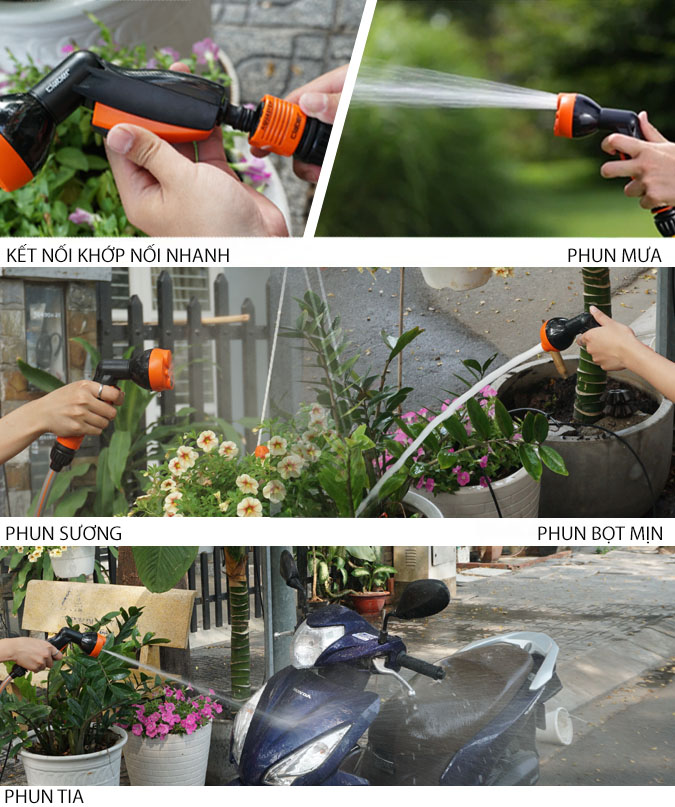 KẾT NỐI KHỚP NỐI NHANH

PHUN MƯA

PHUN SƯƠNG

PHUN BỌT MỊN

PHUN TIA