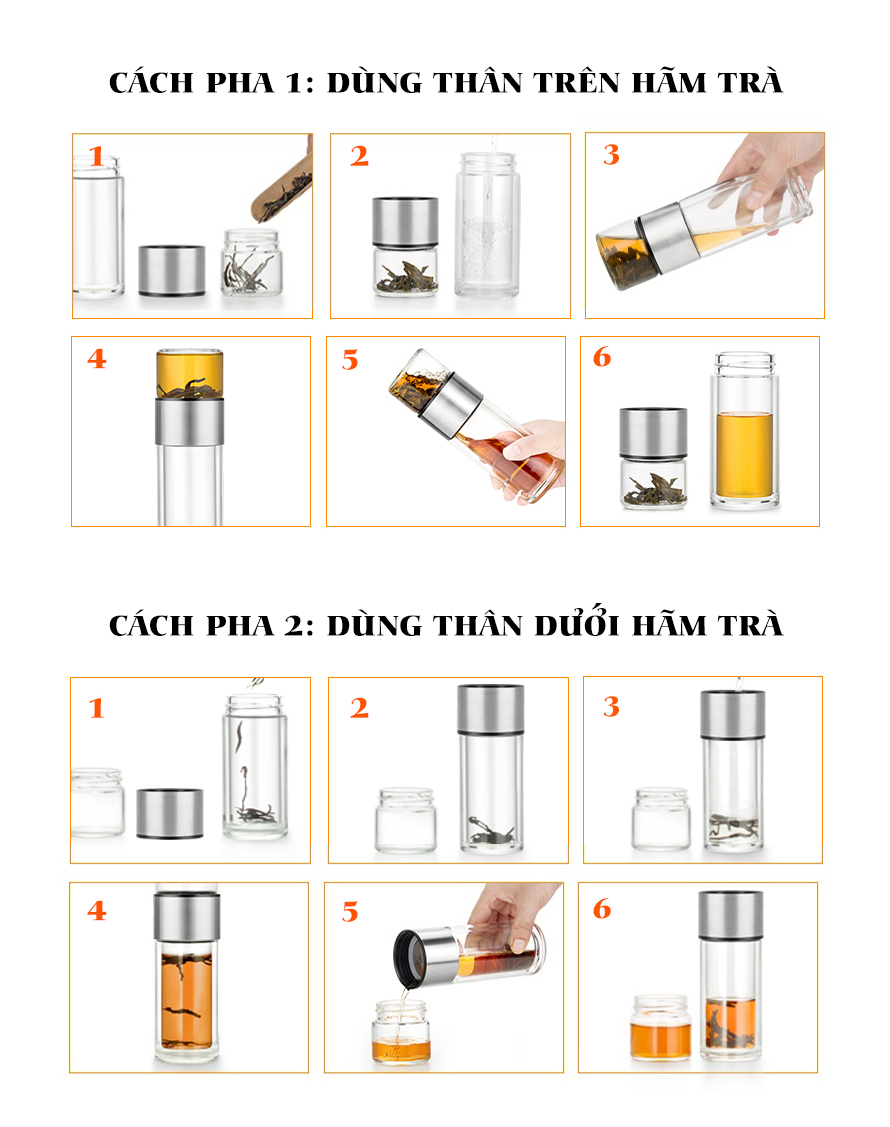 CÁCH PHA 1: DÙNG THÂN TRÊN HÃM TRÀ

1

2

3

4

5

6

CÁCH PHA 2: DÙNG THÂN DƯỚI HÃM TRÀ

1

2

3

4

5

6