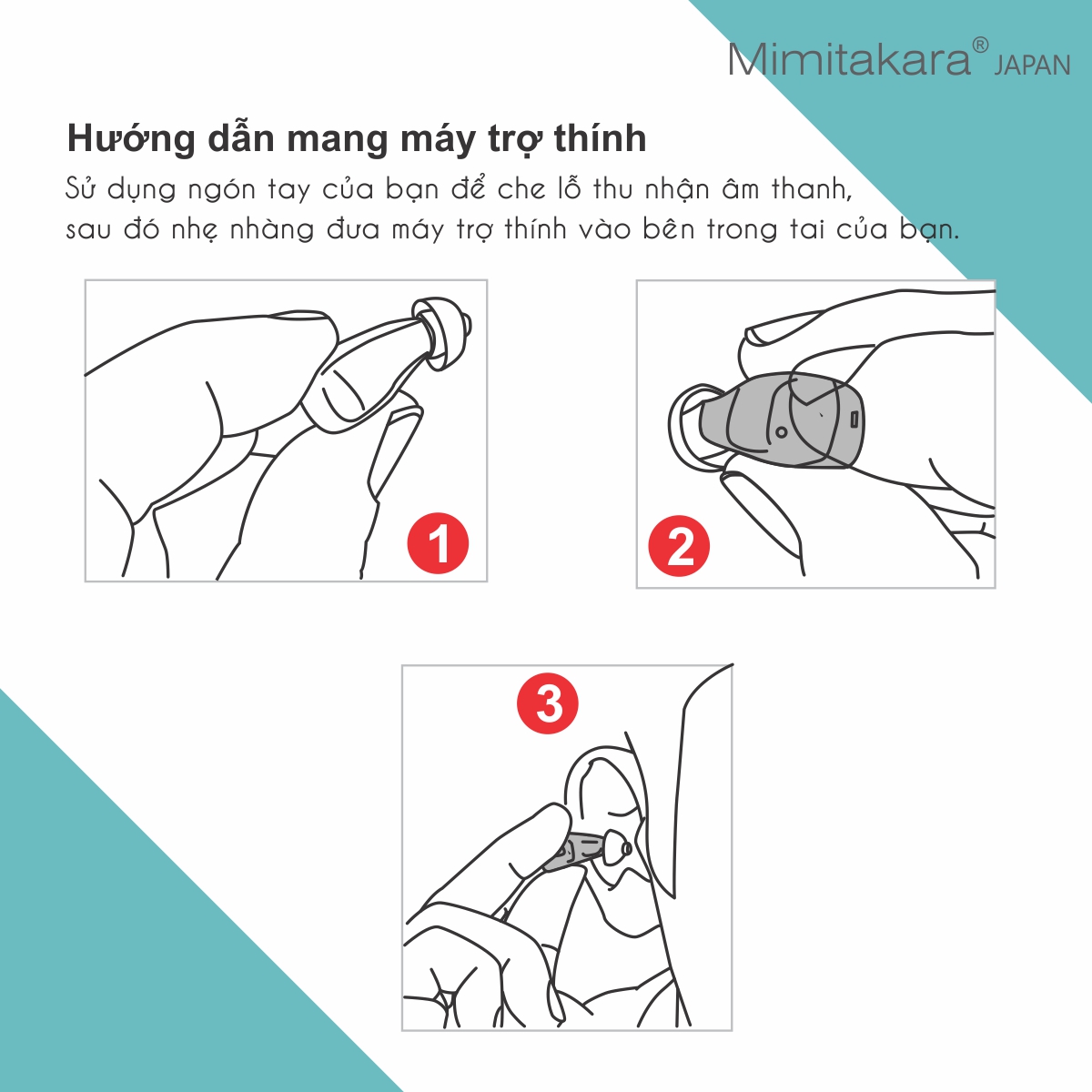 Mimitakara® JAPAN

Hướng dẫn mang máy trợ thính

Sử dụng ngón tay của bạn để che lỗ thu nhận âm thanh, sau đó nhẹ nhàng đưa máy trợ thính vào bên trong tai của bạn.

1

2

3