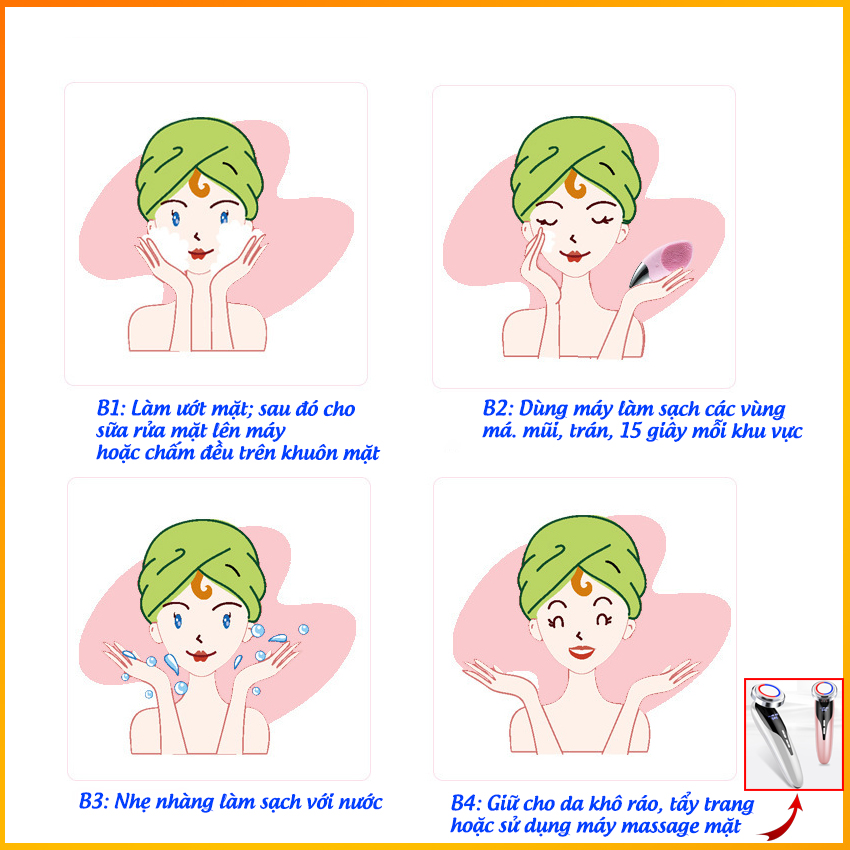 B1: Làm ướt mặt; sau đó cho sữa rửa mặt lên máy hoặc chấm đều trên khuôn mặt

B2: Dùng máy làm sạch các vùng má. mũi, trán, 15 giây mỗi khu vực

B3: Nhẹ nhàng làm sạch với nước

B4: Giữ cho da khô ráo, tẩy trang hoặc sử dụng máy massage mặt