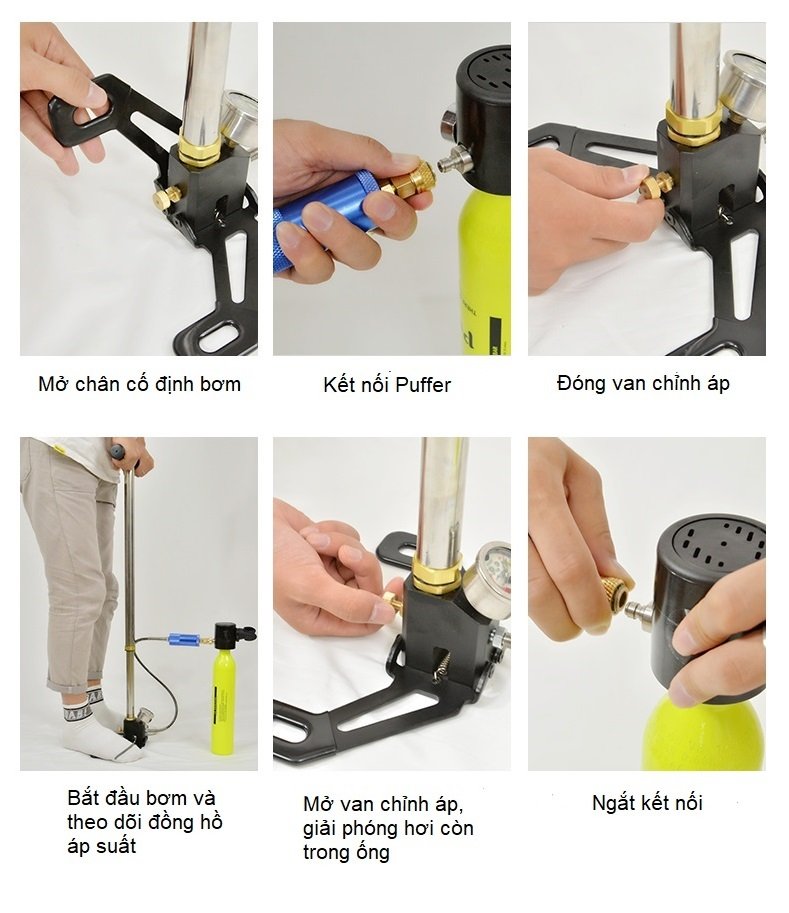 Mở chân cố định bơm

Kết nối Puffer

Đóng van chỉnh áp

Bắt đầu bơm và theo dõi đồng hồ áp suất

Mở van chỉnh áp, giải phóng hơi còn trong ống

Ngắt kết nối