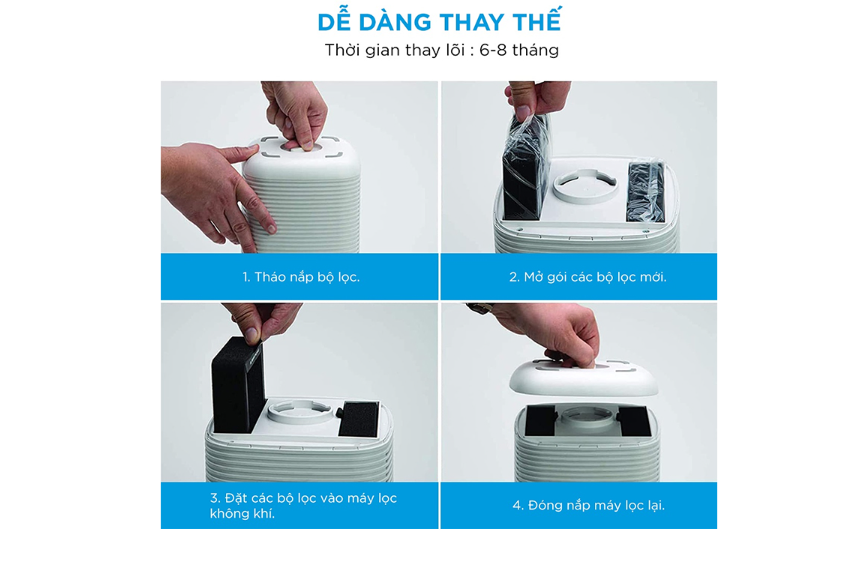 DỄ DÀNG THAY THẾ
Thời gian thay lõi : 6-8 tháng

1. Tháo nắp bộ lọc.

2. Mở gói các bộ lọc mới.

3. Đặt các bộ lọc vào máy lọc không khí.

4. Đóng nắp máy lọc lại.