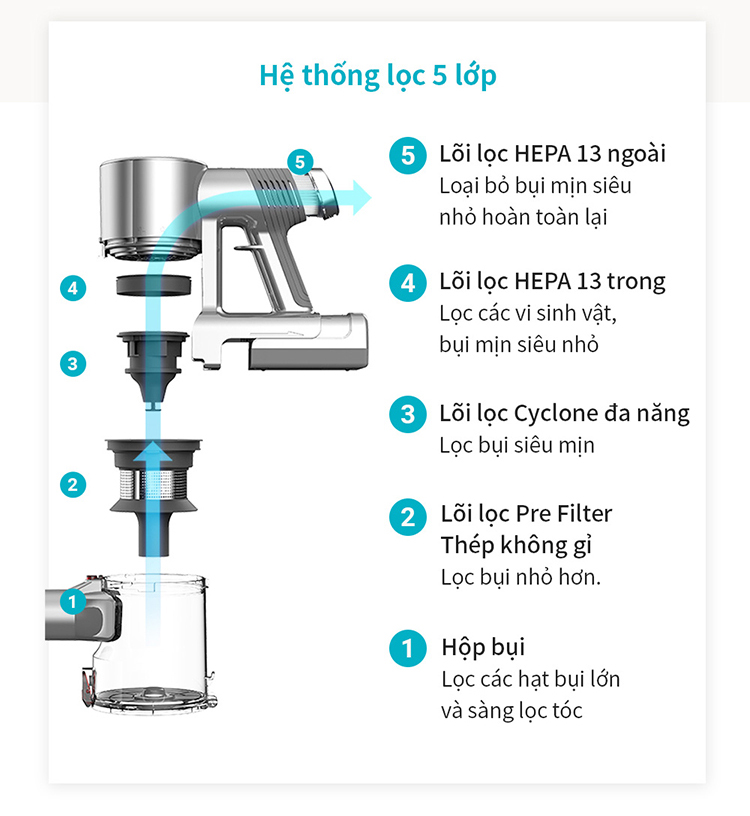 Hệ thống lọc 5 lớp

5

4

3

2

1

5 Lõi lọc HEPA 13 ngoài
Loại bỏ bụi mịn siêu nhỏ hoàn toàn lại

4 Lõi lọc HEPA 13 trong
Lọc các vi sinh vật, bụi mịn siêu nhỏ

3 Lõi lọc Cyclone đa năng
Lọc bụi siêu mịn

2 Lõi lọc Pre Filter Thép không gỉ
Lọc bụi nhỏ hơn.

1 Hộp bụi
Lọc các hạt bụi lớn và sàng lọc tóc