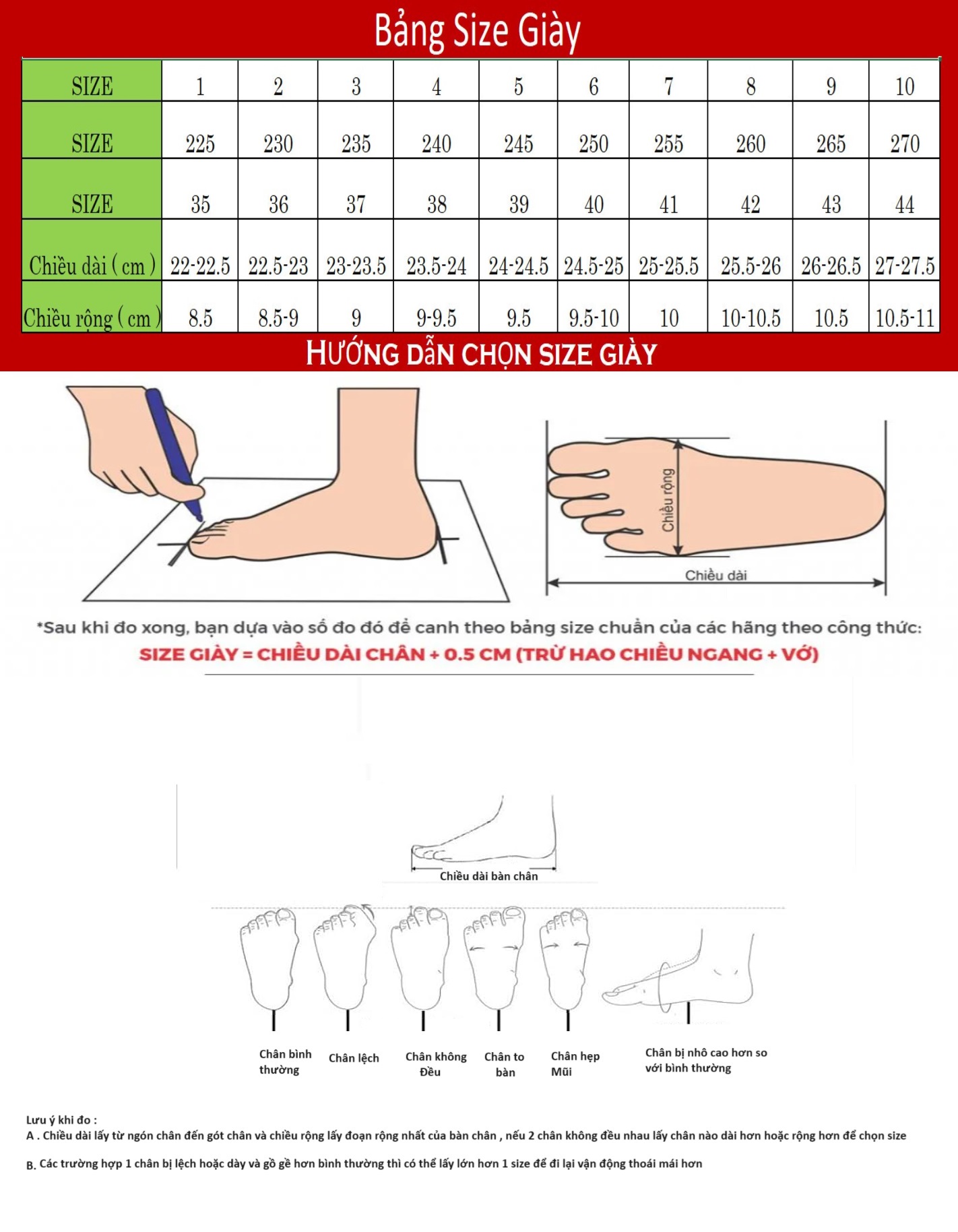 Bảng Size Giày

| SIZE | 1 | 2 | 3 | 4 | 5 | 6 | 7 | 8 | 9 | 10 |
|---|---|---|---|---|---|---|---|---|---|---|
| SIZE | 225 | 230 | 235 | 240 | 245 | 250 | 255 | 260 | 265 | 270 |
| SIZE | 35 | 36 | 37 | 38 | 39 | 40 | 41 | 42 | 43 | 44 |
| Chiều dài ( cm ) | 22-22.5 | 22.5-23 | 23-23.5 | 23.5-24 | 24-24.5 | 24.5-25 | 25-25.5 | 25.5-26 | 26-26.5 | 27-27.5 |
| Chiều rộng ( cm ) | 8.5 | 8.5-9 | 9 | 9-9.5 | 9.5 | 9.5-10 | 10 | 10-10.5 | 10.5 | 10.5-11 |

HƯỚNG DẪN CHỌN SIZE GIÀY

Chiều rộng

Chiều dài

*Sau khi đo xong, bạn dựa vào số đo đó để canh theo bảng size chuẩn của các hãng theo công thức:
SIZE GIÀY = CHIỀU DÀI CHÂN + 0.5 CM (TRỪ HAO CHIỀU NGANG + VỚ)

Chiều dài bàn chân

Chân bình thường

Chân lệch

Chân không Đều

Chân to bàn

Chân hẹp Mũi

Chân bị nhô cao hơn so với bình thường

Lưu ý khi đo :
A . Chiều dài lấy từ ngón chân đến gót chân và chiều rộng lấy đoạn rộng nhất của bàn chân , nếu 2 chân không đều nhau lấy chân nào dài hơn hoặc rộng hơn để chọn size

B. Các trường hợp 1 chân bị lệch hoặc dày và gồ gề hơn bình thường thì có thể lấy lớn hơn 1 size để đi lại vận động thoái mái hơn