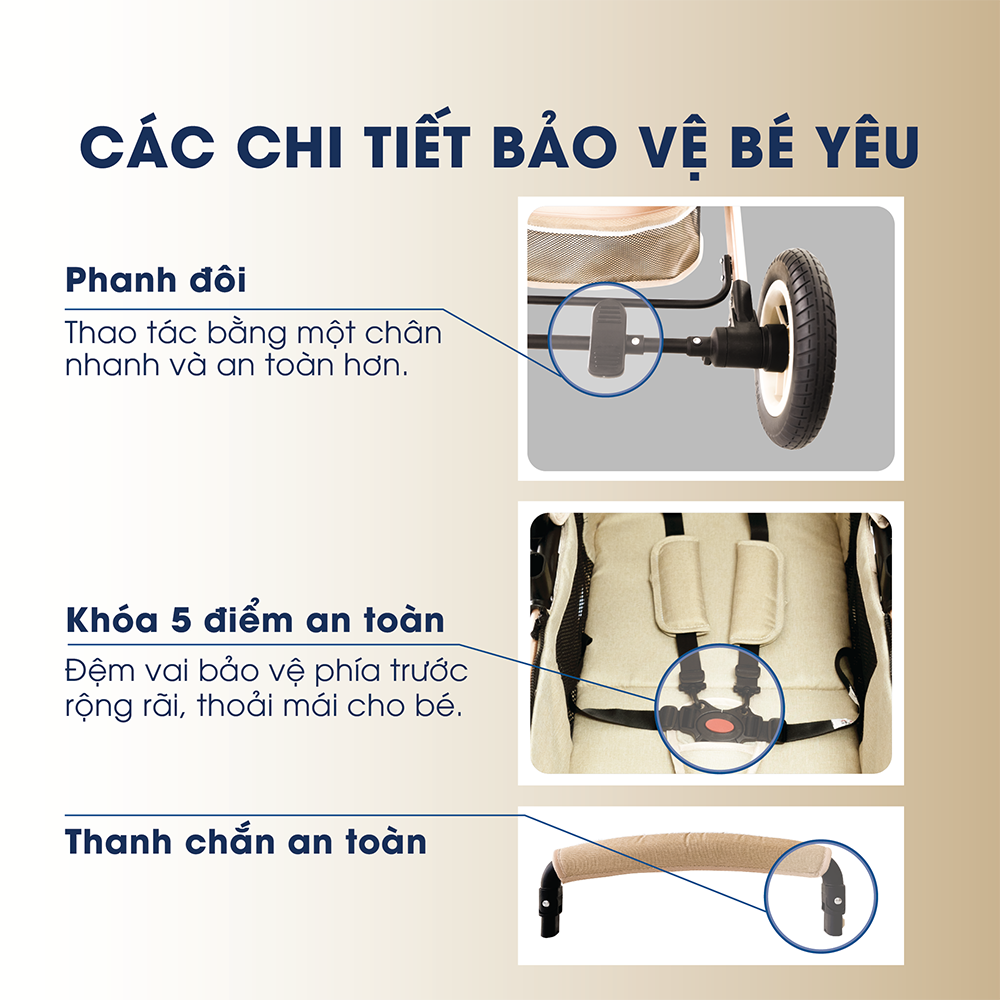 CÁC CHI TIẾT BẢO VỆ BÉ YÊU

Phanh đôi

Thao tác bằng một chân nhanh và an toàn hơn.

Khóa 5 điểm an toàn

Đệm vai bảo vệ phía trước rộng rãi, thoải mái cho bé.

Thanh chắn an toàn