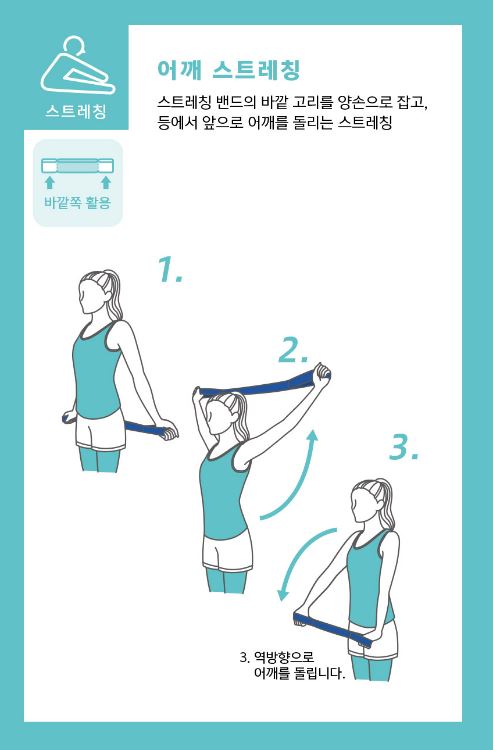 스트레칭

어깨 스트레칭

스트레칭 밴드의 바깥 고리를 양손으로 잡고, 등에서 앞으로 어깨를 돌리는 스트레칭

바깥쪽 활용

1.

2.

3.

3. 역방향으로 어깨를 돌립니다.