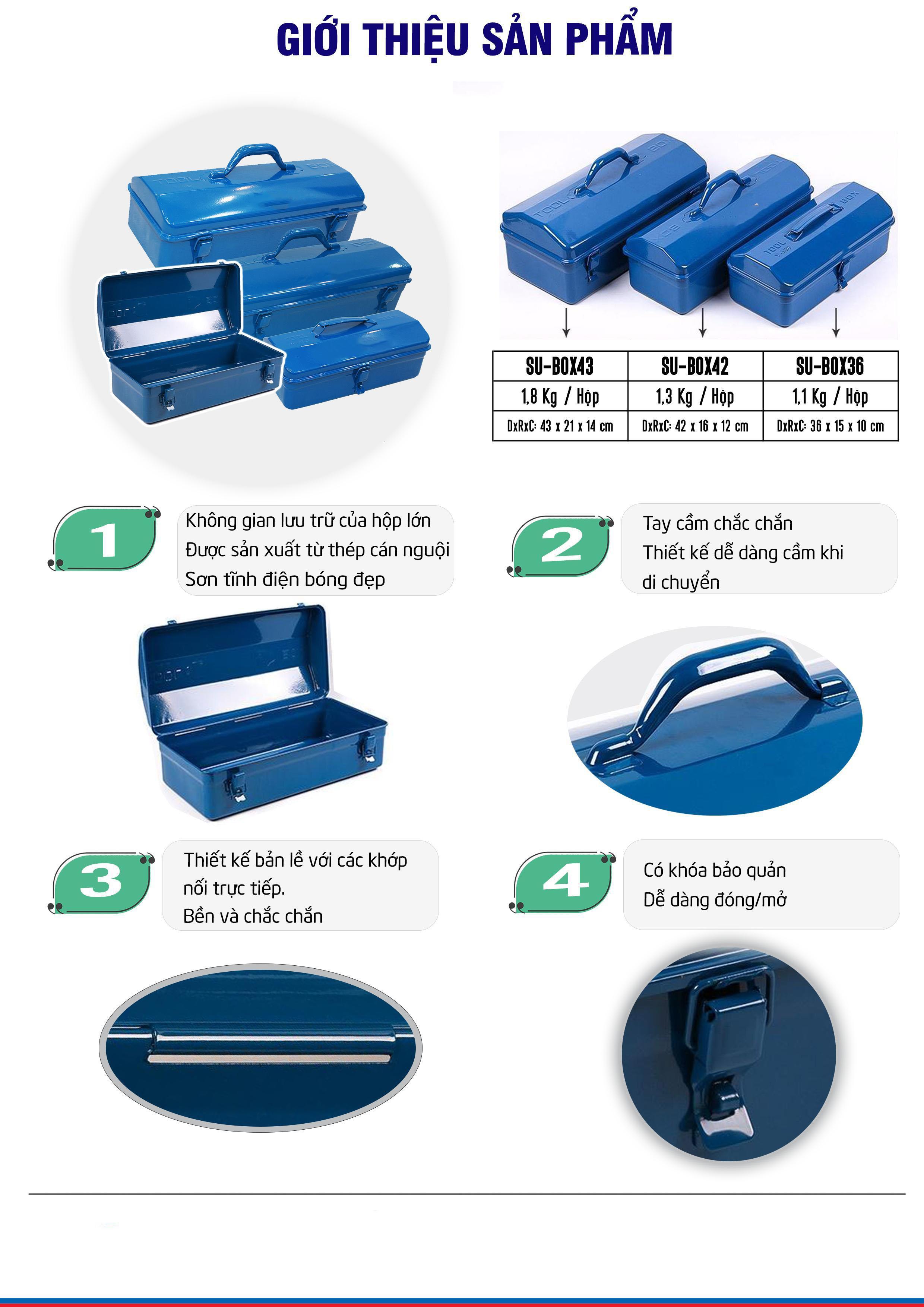 GIỚI THIỆU SẢN PHẨM

| SU-BOX43 | SU-BOX42 | SU-BOX36 |
|---|---|---|
| 1,8 Kg / Hộp | 1,3 Kg / Hộp | 1,1 Kg / Hộp |
| DxRxC: 43 x 21 x 14 cm | DxRxC: 42 x 16 x 12 cm | DxRxC: 36 x 15 x 10 cm |

1

Không gian lưu trữ của hộp lớn
Được sản xuất từ thép cán nguội
Sơn tĩnh điện bóng đẹp

2

Tay cầm chắc chắn
Thiết kế dễ dàng cầm khi di chuyển

3

Thiết kế bản lề với các khớp nối trực tiếp.
Bền và chắc chắn

4

Có khóa bảo quản
Dễ dàng đóng/mở