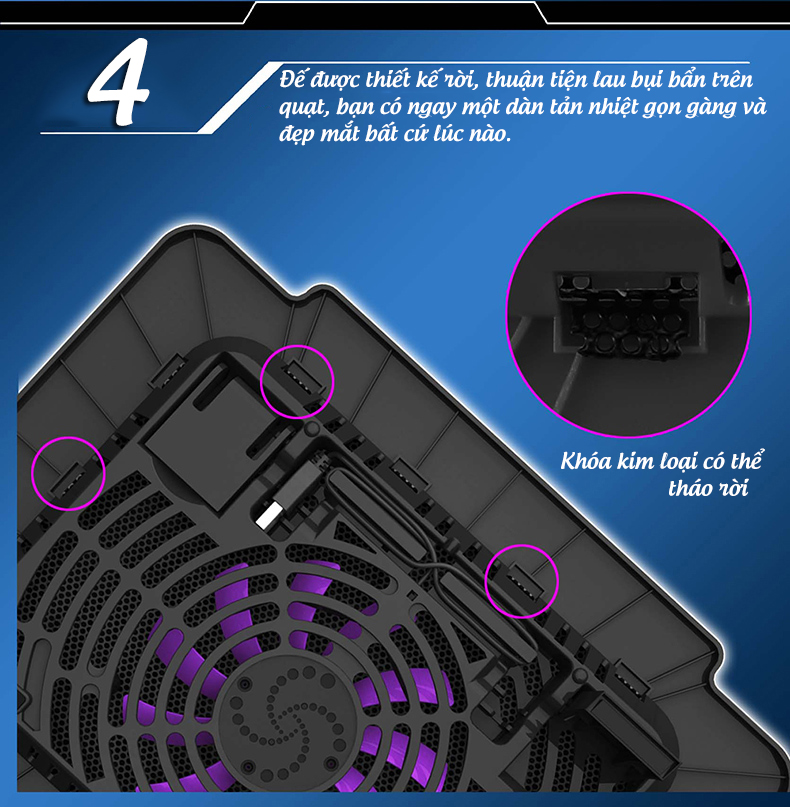 4

Đế được thiết kế rời, thuận tiện lau bụi bẩn trên quạt, bạn có ngay một dàn tản nhiệt gọn gàng và đẹp mắt bất cứ lúc nào.

Khóa kim loại có thể tháo rời