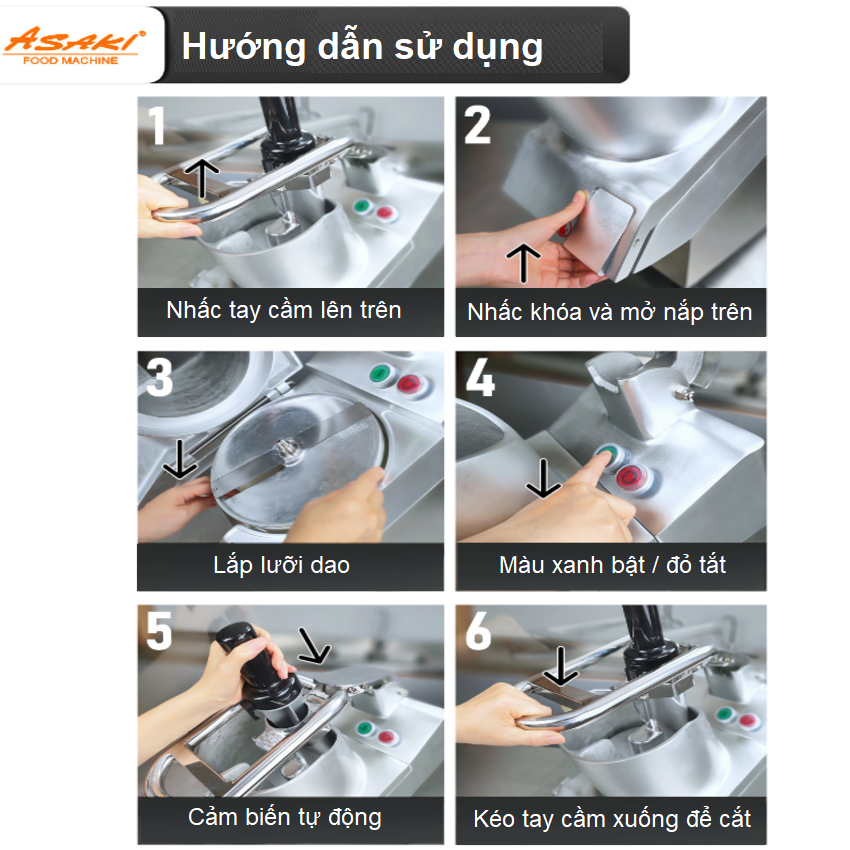 ASAKI®
FOOD MACHINE

Hướng dẫn sử dụng

1
Nhấc tay cầm lên trên

2
Nhấc khóa và mở nắp trên

3
Lắp lưỡi dao

4
Màu xanh bật / đỏ tắt

5
Cảm biến tự động

6
Kéo tay cầm xuống để cắt