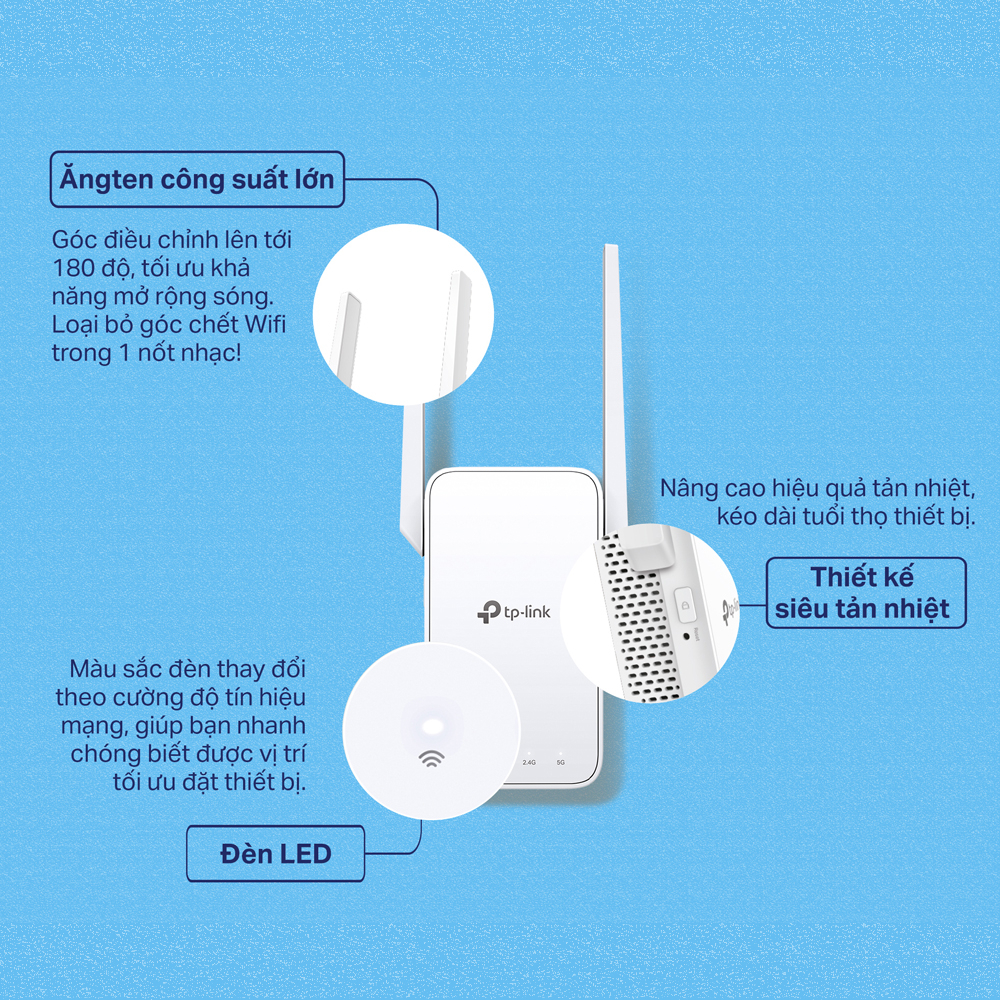 Ăngten công suất lớn

Góc điều chỉnh lên tới 180 độ, tối ưu khả năng mở rộng sóng. Loại bỏ góc chết Wifi trong 1 nốt nhạc!

Nâng cao hiệu quả tản nhiệt, kéo dài tuổi thọ thiết bị.

Thiết kế siêu tản nhiệt

tp-link

2.4G

5G

Màu sắc đèn thay đổi theo cường độ tín hiệu mạng, giúp bạn nhanh chóng biết được vị trí tối ưu đặt thiết bị.

Đèn LED