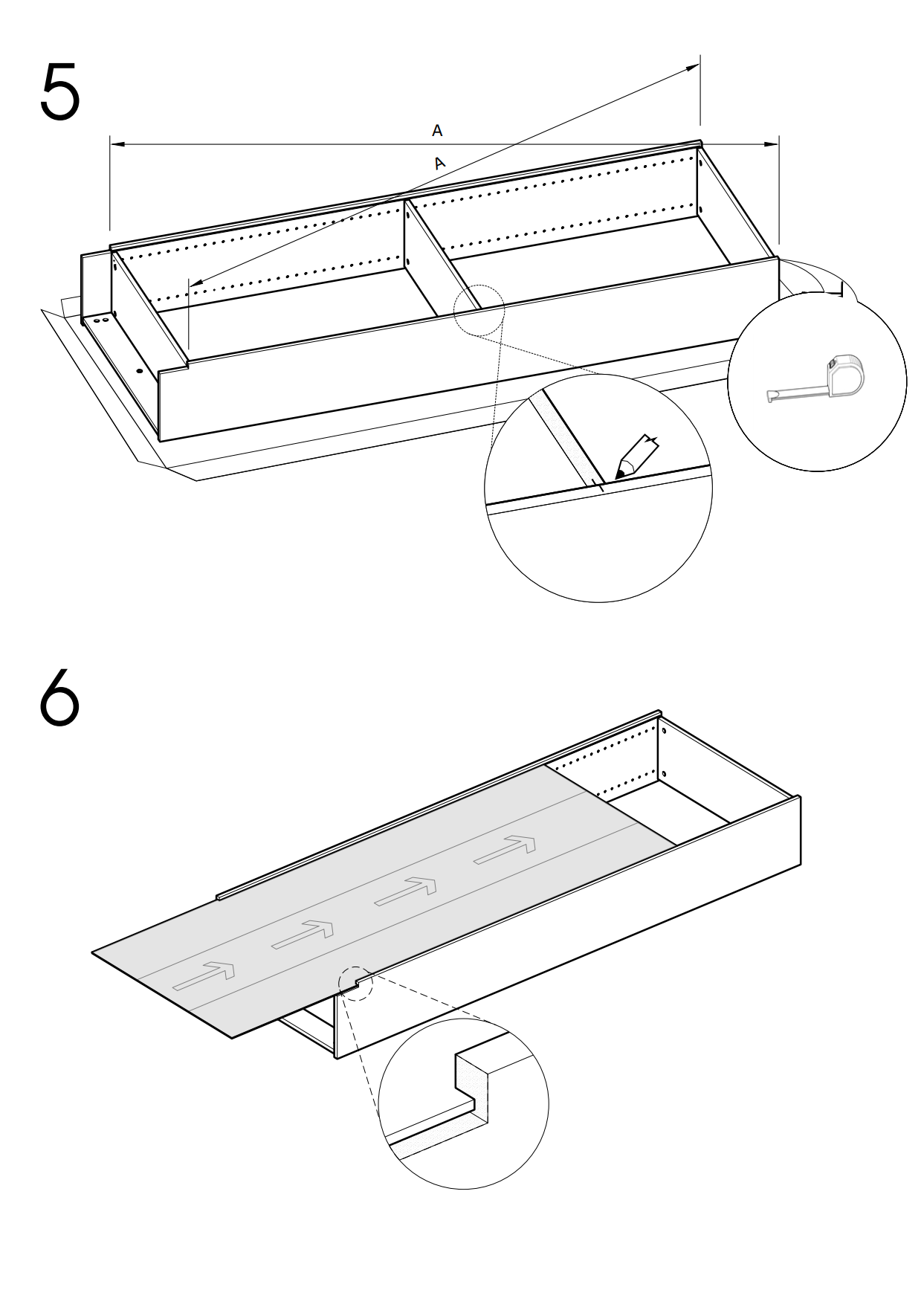 5

A

A

6