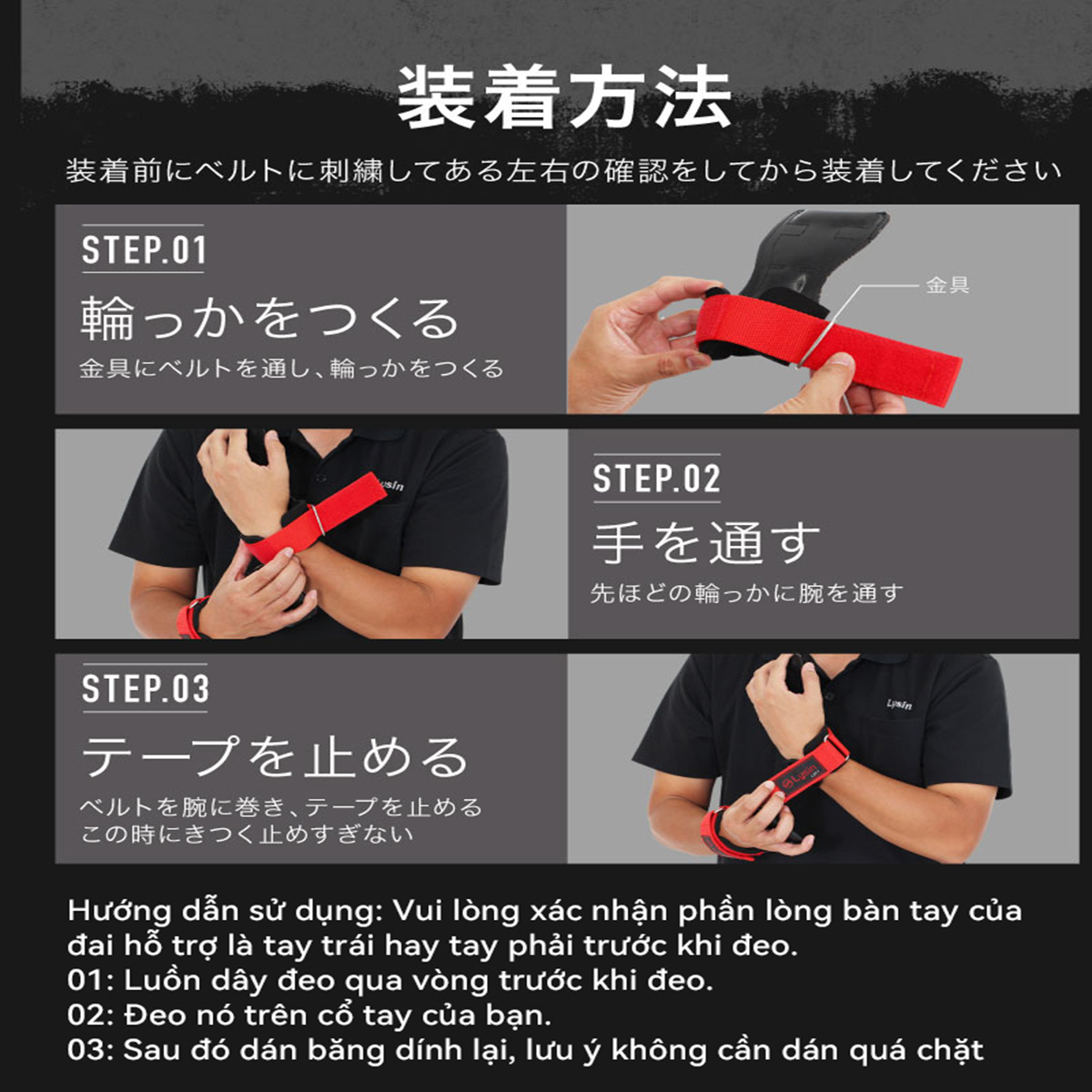 装着方法

装着前にベルトに刺繍してある左右の確認をしてから装着してください

STEP.01

輪っかをつくる

金具にベルトを通し、輪っかをつくる

金具

Lysin

STEP.02

手を通す

先ほどの輪っかに腕を通す

STEP.03

テープを止める

ベルトを腕に巻き、テープを止める
この時にきつく止めすぎない

Lysin

Lysin

Hướng dẫn sử dụng: Vui lòng xác nhận phần lòng bàn tay của đai hỗ trợ là tay trái hay tay phải trước khi đeo.
01: Luồn dây đeo qua vòng trước khi đeo.
02: Đeo nó trên cổ tay của bạn.
03: Sau đó dán băng dính lại, lưu ý không cần dán quá chặt