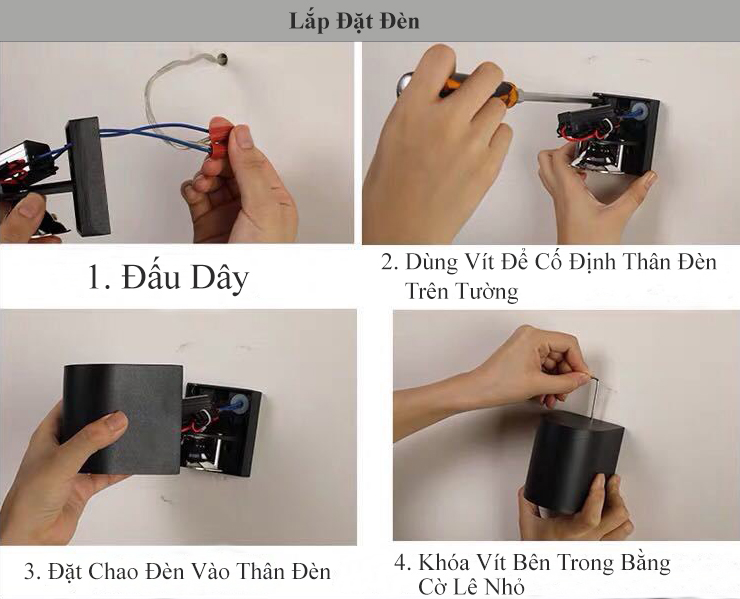 Lắp Đặt Đèn

1. Đấu Dây

2. Dùng Vít Để Cố Định Thân Đèn Trên Tường

3. Đặt Chao Đèn Vào Thân Đèn

4. Khóa Vít Bên Trong Bằng Cờ Lê Nhỏ