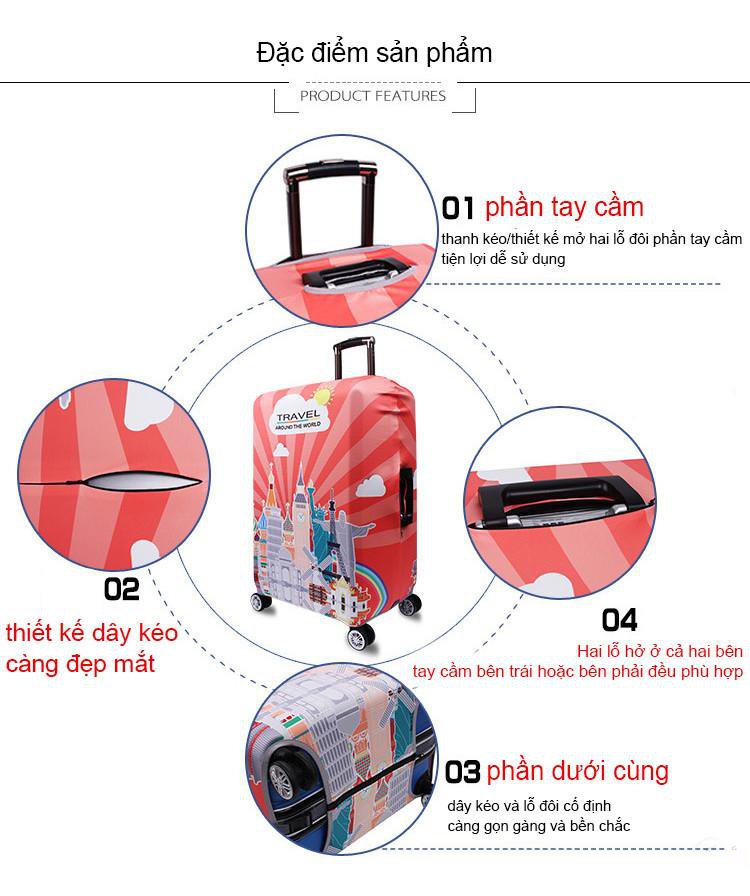 Đặc điểm sản phẩm

PRODUCT FEATURES

01 phần tay cầm

thanh kéo/thiết kế mở hai lỗ đôi phần tay cầm tiện lợi dễ sử dụng

TRAVEL
AROUND THE WORLD

02

thiết kế dây kéo càng đẹp mắt

04

Hai lỗ hở ở cả hai bên tay cầm bên trái hoặc bên phải đều phù hợp

03 phần dưới cùng

dây kéo và lỗ đôi cố định càng gọn gàng và bền chắc