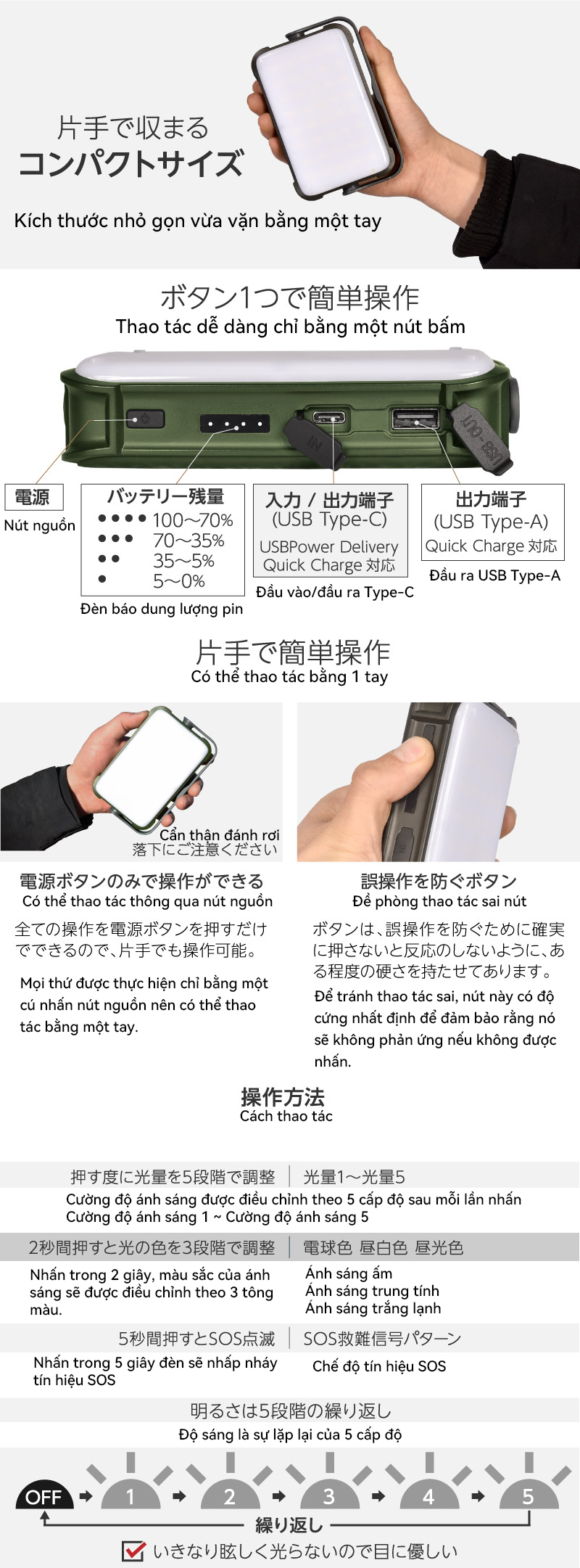 片手で収まる
コンパクトサイズ

Kích thước nhỏ gọn vừa vặn bằng một tay

ボタン1つで簡単操作
Thao tác dễ dàng chỉ bằng một nút bấm

IN

USB-OUT

電源
Nút nguồn

バッテリー残量
●●●● 100～70%
●●● 70～35%
●● 35～5%
● 5～0%
Đèn báo dung lượng pin

入力 / 出力端子
(USB Type-C)
USBPower Delivery
Quick Charge 対応
Đầu vào/đầu ra Type-C

出力端子
(USB Type-A)
Quick Charge 対応
Đầu ra USB Type-A

片手で簡単操作
Có thể thao tác bằng 1 tay

Cẩn thận đánh rơi
落下にご注意ください

電源ボタンのみで操作ができる
Có thể thao tác thông qua nút nguồn

全ての操作を電源ボタンを押すだけでできるので、片手でも操作可能。

Mọi thứ được thực hiện chỉ bằng một cú nhấn nút nguồn nên có thể thao tác bằng một tay.

誤操作を防ぐボタン
Đề phòng thao tác sai nút

ボタンは、誤操作を防ぐために確実に押さないと反応のしないように、ある程度の硬さを持たせてあります。

Để tránh thao tác sai, nút này có độ cứng nhất định để đảm bảo rằng nó sẽ không phản ứng nếu không được nhấn.

操作方法
Cách thao tác

押す度に光量を5段階で調整 | 光量1～光量5
Cường độ ánh sáng được điều chỉnh theo 5 cấp độ sau mỗi lần nhấn
Cường độ ánh sáng 1 ~ Cường độ ánh sáng 5

2秒間押すと光の色を3段階で調整 | 電球色 昼白色 昼光色
Nhấn trong 2 giây, màu sắc của ánh sáng sẽ được điều chỉnh theo 3 tông màu.
Ánh sáng ấm
Ánh sáng trung tính
Ánh sáng trắng lạnh

5秒間押すとSOS点滅 | SOS救難信号パターン
Nhấn trong 5 giây đèn sẽ nhấp nháy tín hiệu SOS
Chế độ tín hiệu SOS

明るさは5段階の繰り返し
Độ sáng là sự lặp lại của 5 cấp độ

OFF 1 2 3 4 5
繰り返し

いきなり眩しく光らないので目に優しい