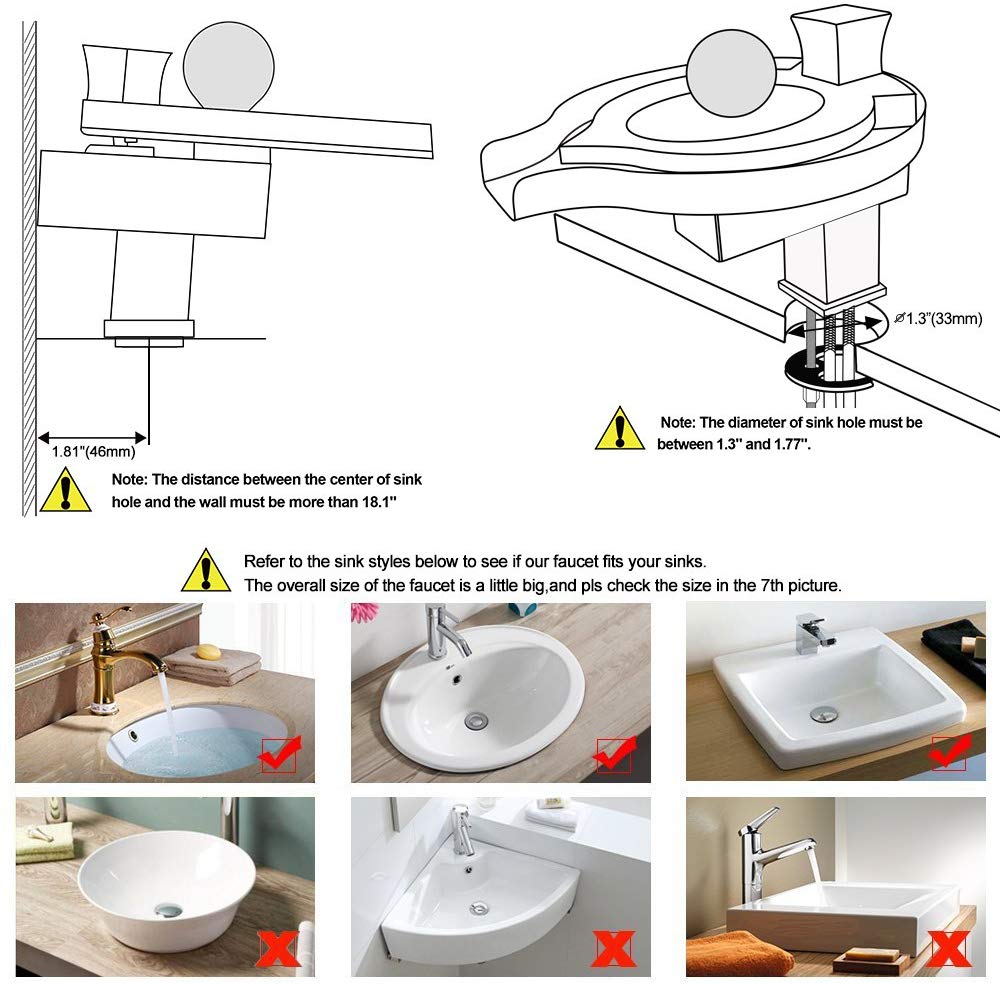 1.81"(46mm)

Note: The distance between the center of sink hole and the wall must be more than 18.1"

⌀1.3"(33mm)

Note: The diameter of sink hole must be between 1.3" and 1.77".

Refer to the sink styles below to see if our faucet fits your sinks.
The overall size of the faucet is a little big,and pls check the size in the 7th picture.