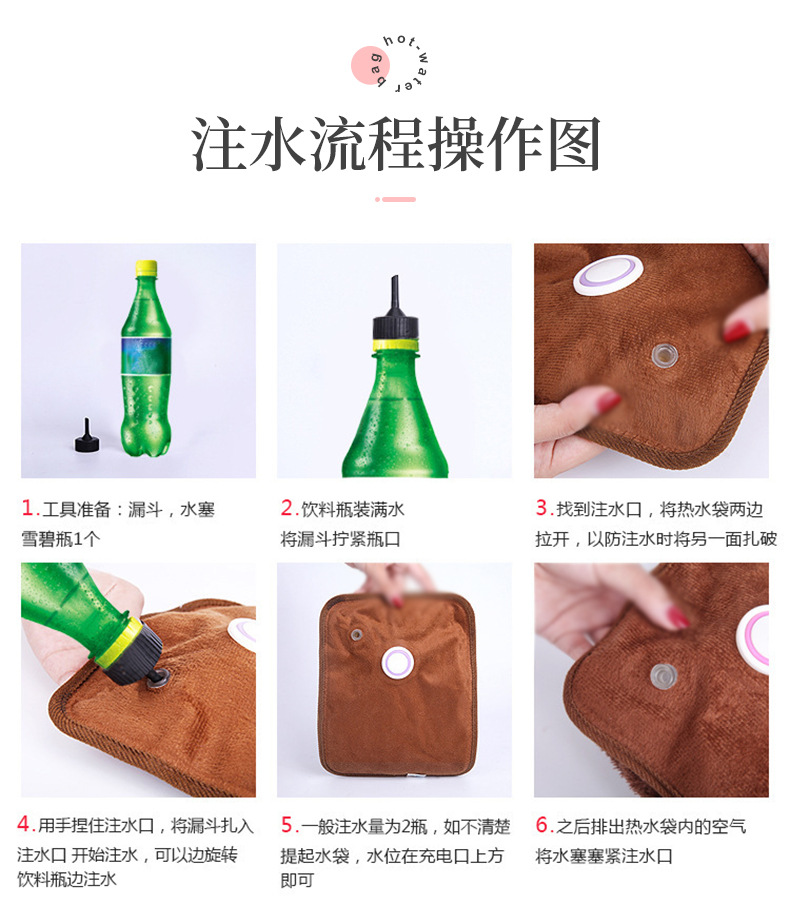 hot-water bag

注水流程操作图

1.工具准备：漏斗，水塞 雪碧瓶1个

2.饮料瓶装满水 将漏斗拧紧瓶口

3.找到注水口，将热水袋两边拉开，以防注水时将另一面扎破

4.用手捏住注水口，将漏斗扎入注水口 开始注水，可以边旋转饮料瓶边注水

5.一般注水量为2瓶，如不清楚提起水袋，水位在充电口上方即可

6.之后排出热水袋内的空气 将水塞塞紧注水口