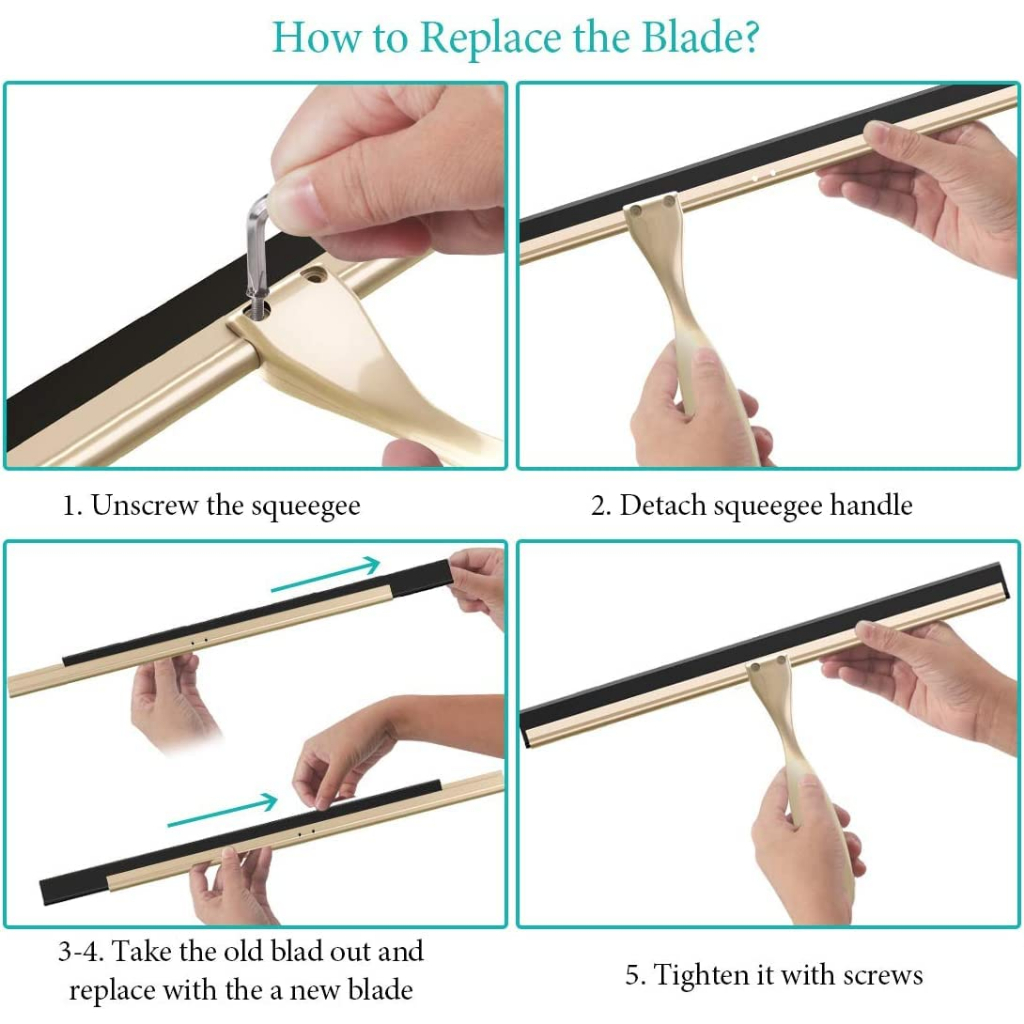 How to Replace the Blade?

1. Unscrew the squeegee

2. Detach squeegee handle

3-4. Take the old blad out and replace with the a new blade

5. Tighten it with screws