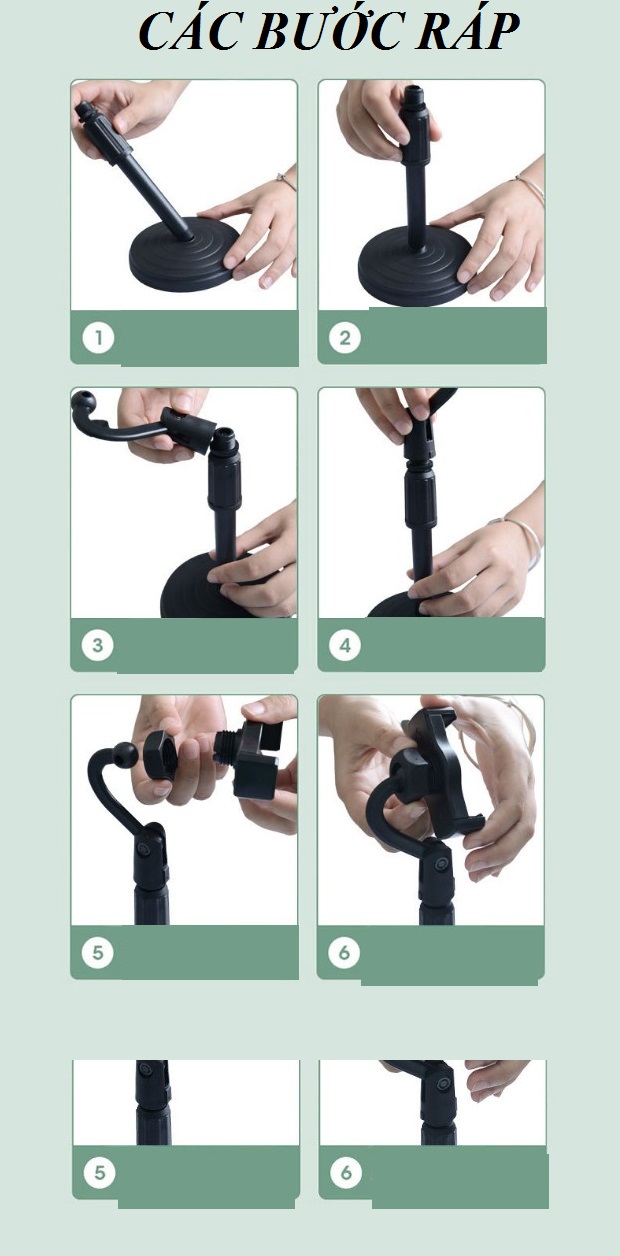 CÁC BƯỚC RÁP

1

2

3

4

5

6

5

6