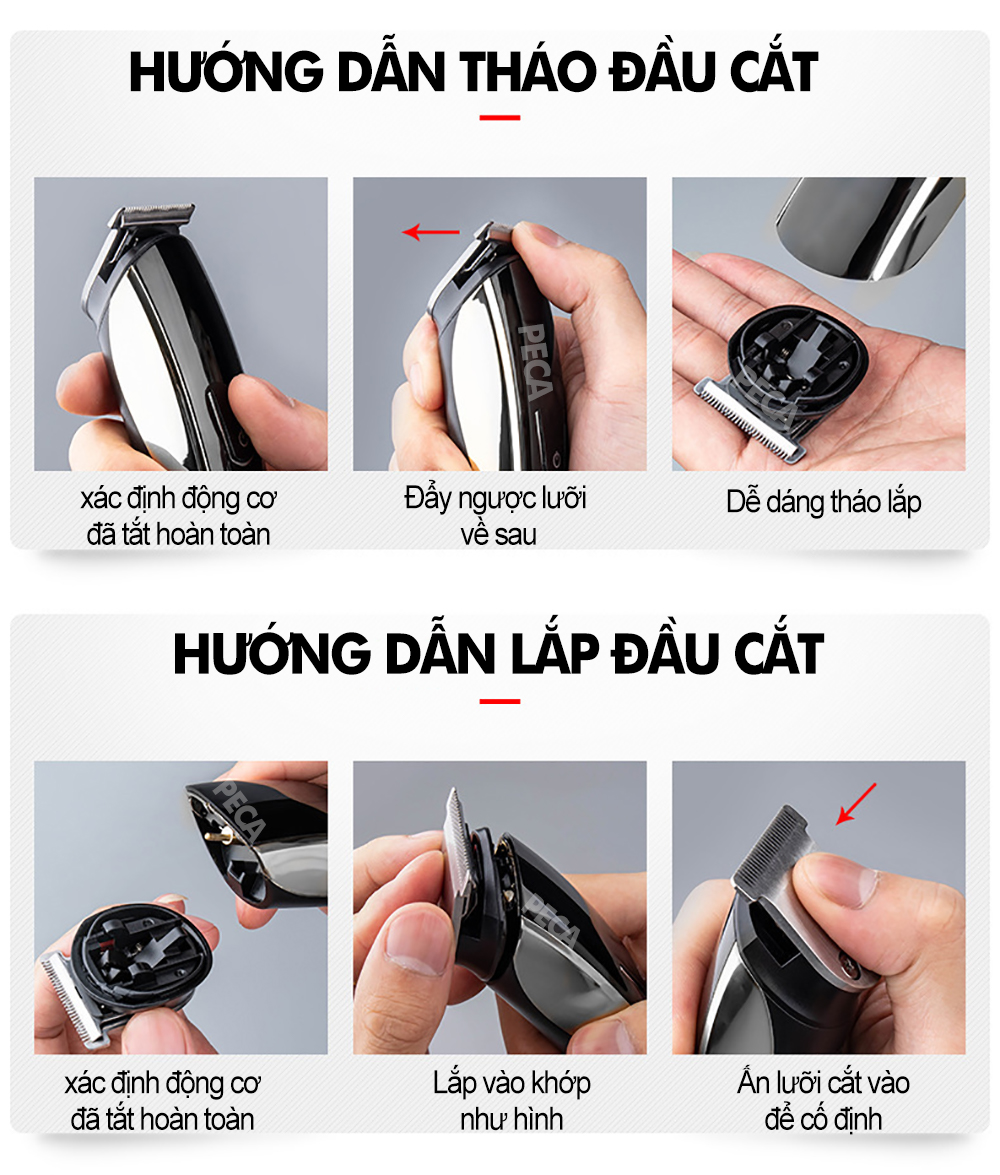 HƯỚNG DẪN THÁO ĐẦU CẮT

PECA

PECA

xác định động cơ đã tắt hoàn toàn

Đẩy ngược lưỡi về sau

Dễ dáng tháo lắp

HƯỚNG DẪN LẮP ĐẦU CẮT

PECA

PECA

xác định động cơ đã tắt hoàn toàn

Lắp vào khớp như hình

Ấn lưỡi cắt vào để cố định