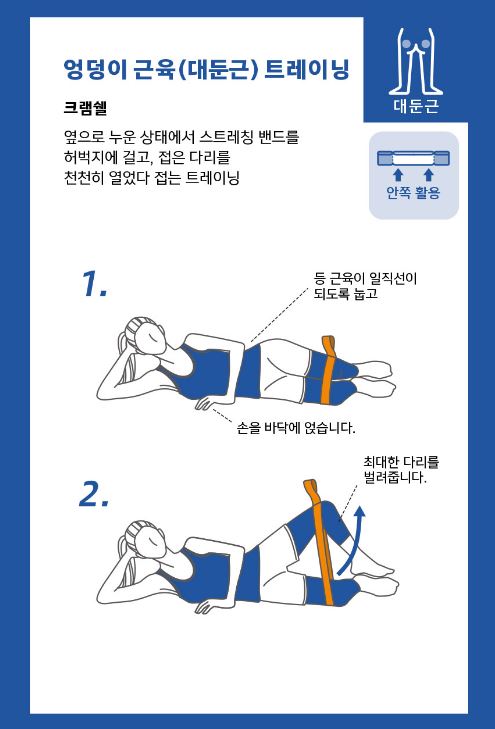 엉덩이 근육(대둔근) 트레이닝

대둔근

크램쉘

옆으로 누운 상태에서 스트레칭 밴드를 허벅지에 걸고, 접은 다리를 천천히 열었다 접는 트레이닝

안쪽 활용

1.

등 근육이 일직선이 되도록 눕고

손을 바닥에 얹습니다.

2.

최대한 다리를 벌려줍니다.