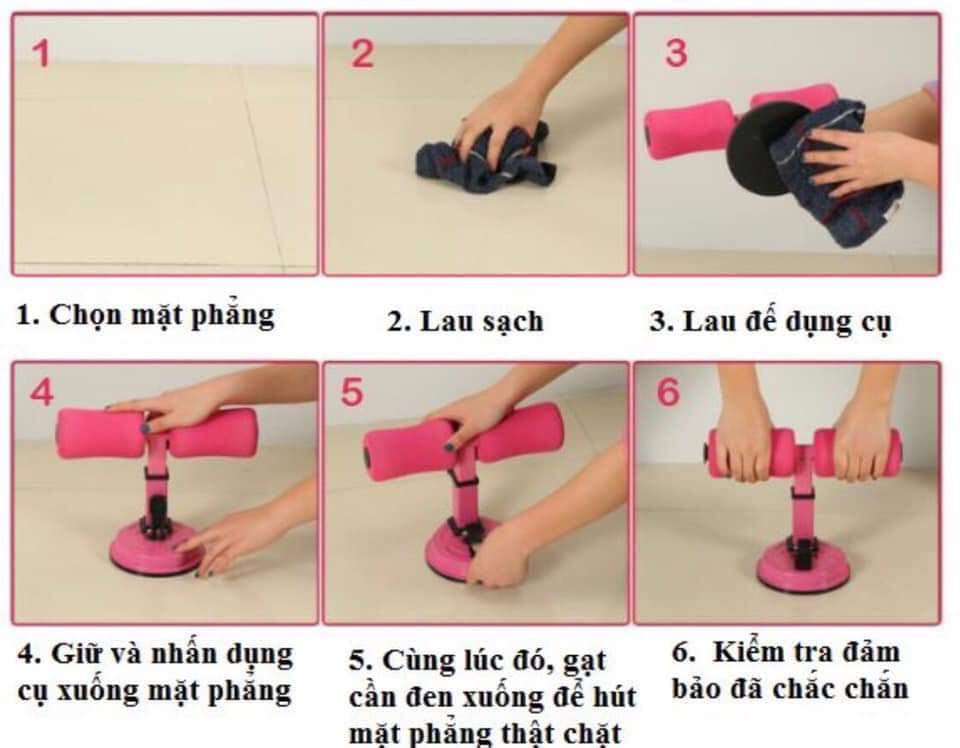 1

2

3

1. Chọn mặt phẳng

2. Lau sạch

3. Lau đế dụng cụ

4

5

6

4. Giữ và nhấn dụng cụ xuống mặt phẳng

5. Cùng lúc đó, gạt cần đen xuống để hút mặt phẳng thật chặt

6. Kiểm tra đảm bảo đã chắc chắn