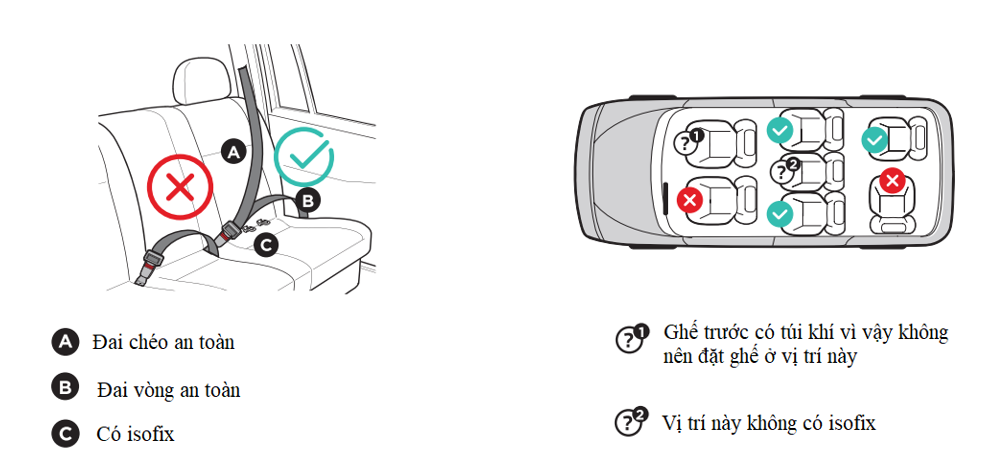 A

B

C

A Đai chéo an toàn

B Đai vòng an toàn

C Có isofix

?1

?2

?1 Ghế trước có túi khí vì vậy không nên đặt ghế ở vị trí này

?2 Vị trí này không có isofix