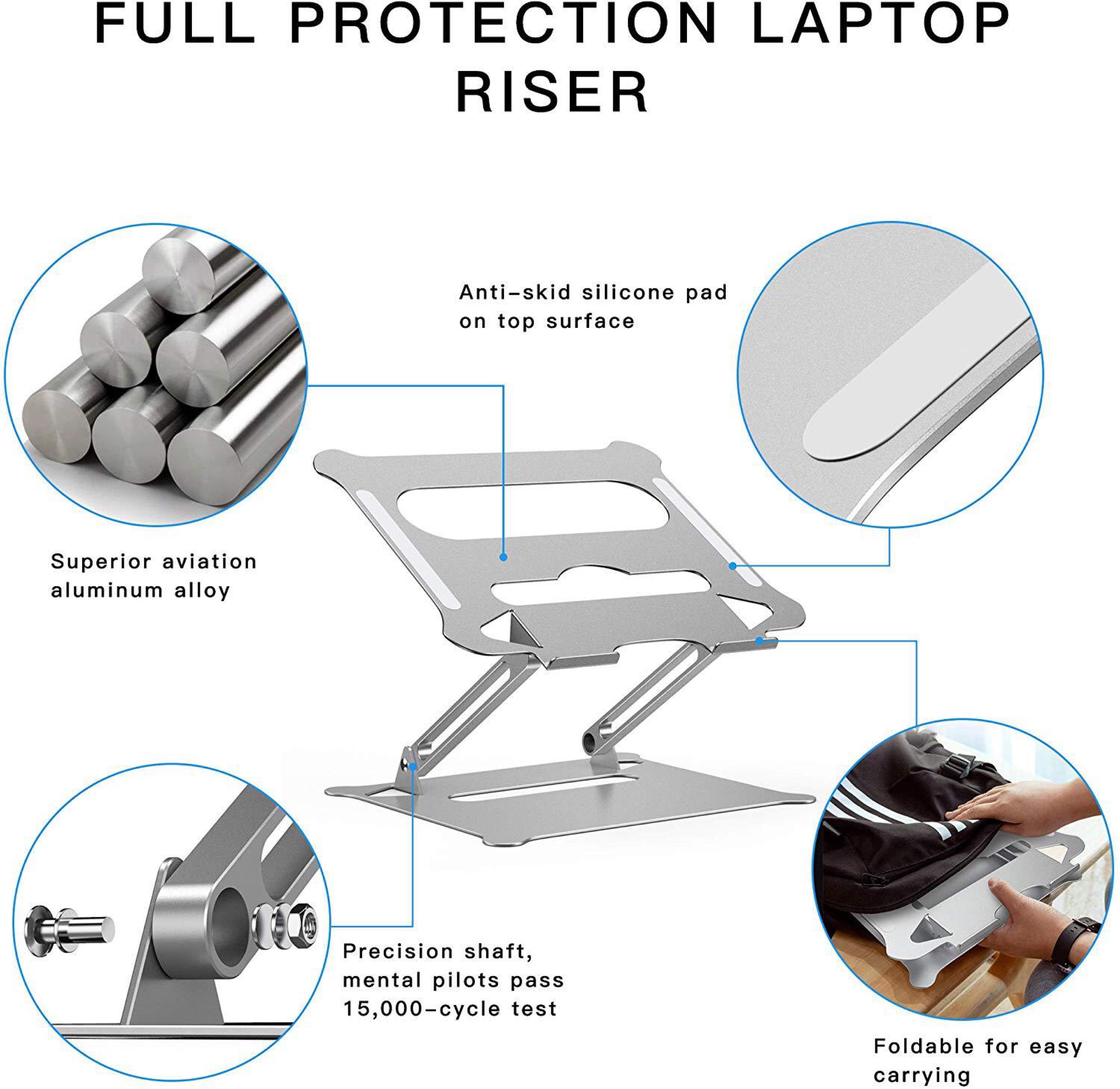 FULL PROTECTION LAPTOP RISER

Anti-skid silicone pad on top surface

Superior aviation aluminum alloy

Precision shaft, mental pilots pass 15,000-cycle test

Foldable for easy carrying